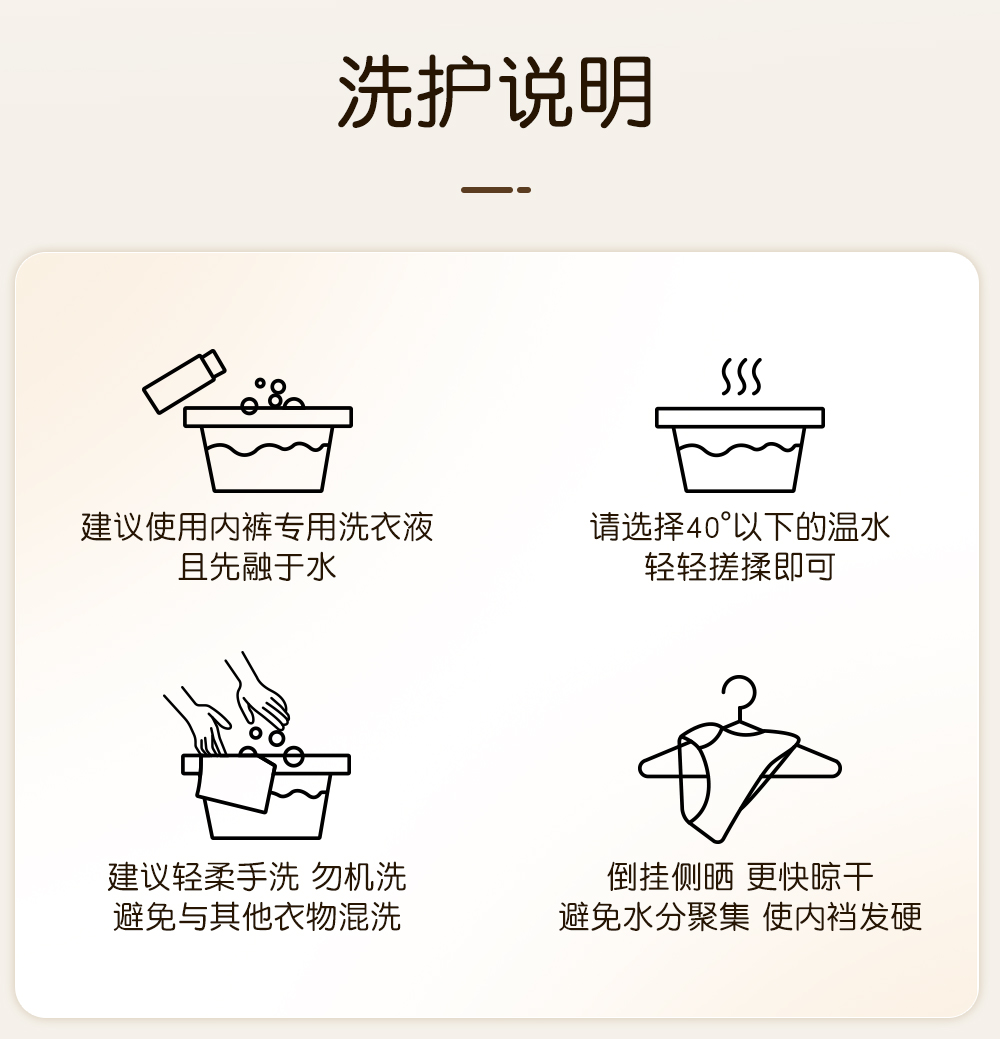 洗护说明

建议使用内裤专用洗衣液
且先融于水

请选择40°以下的温水
轻轻搓揉即可

建议轻柔手洗 勿机洗
避免与其他衣物混洗

倒挂侧晒 更快晾干
避免水分聚集 使内裆发硬