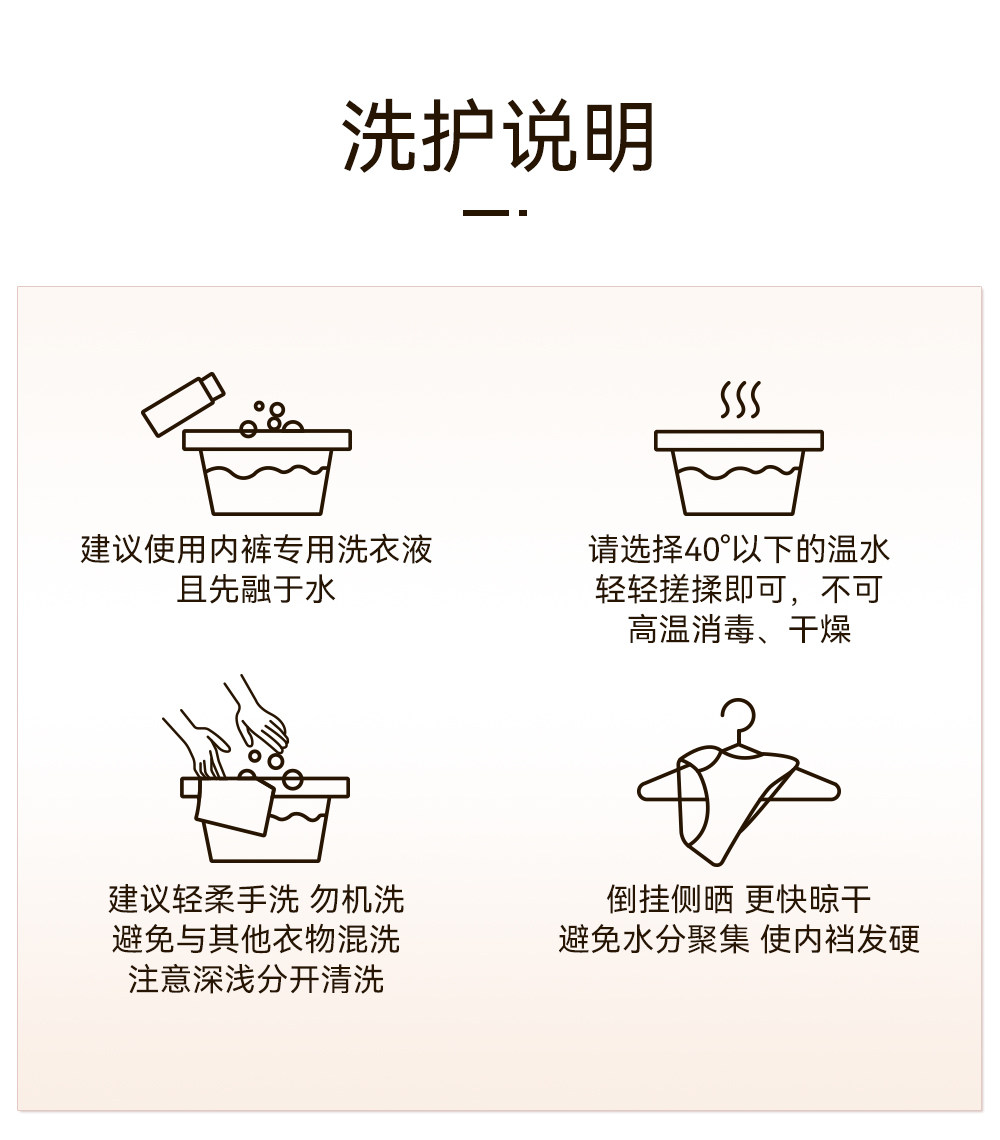 洗护说明

建议使用内裤专用洗衣液
且先融于水

请选择40°以下的温水
轻轻搓揉即可，不可
高温消毒、干燥

建议轻柔手洗 勿机洗
避免与其他衣物混洗
注意深浅分开清洗

倒挂侧晒 更快晾干
避免水分聚集 使内裆发硬