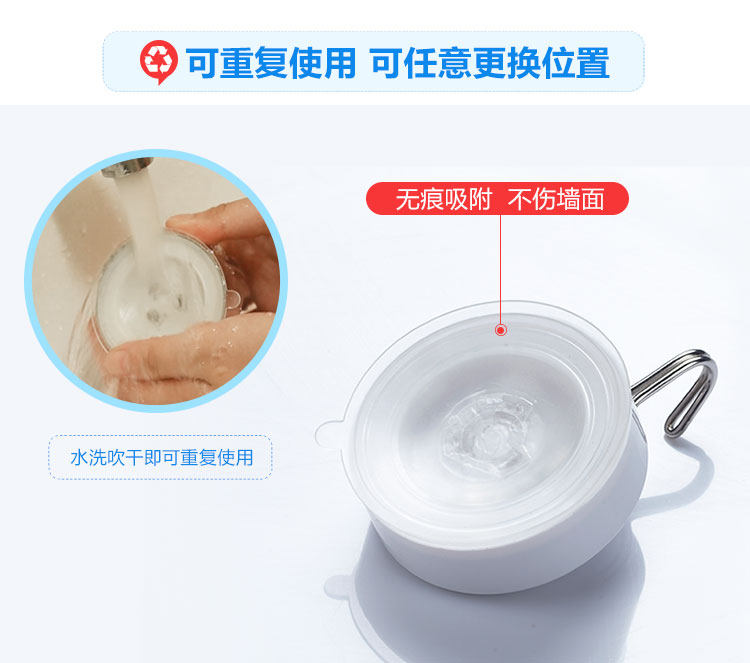 可重复使用 可任意更换位置

无痕吸附 不伤墙面

水洗吹干即可重复使用