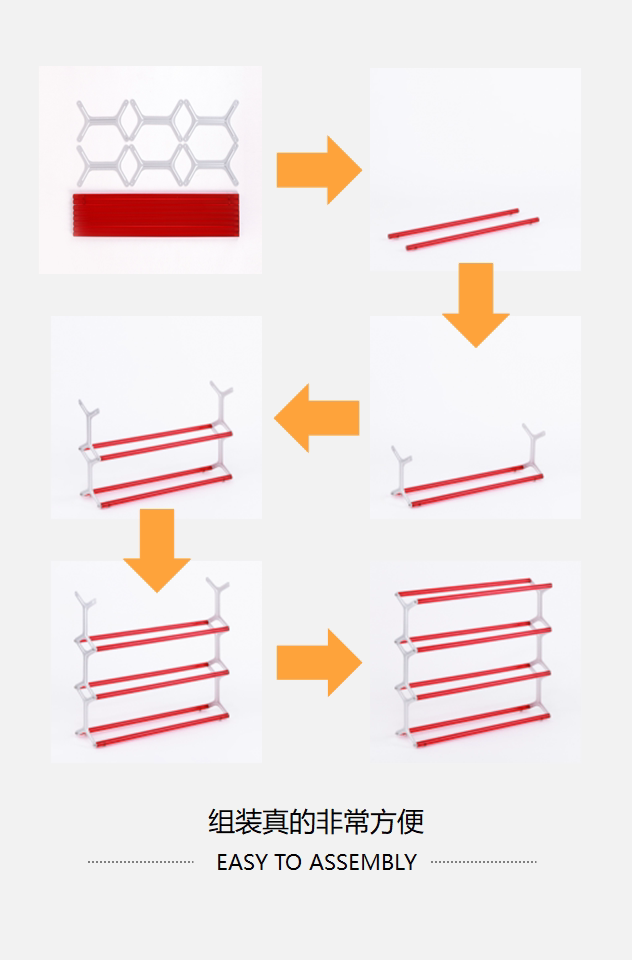 组装真的非常方便

EASY TO ASSEMBLY