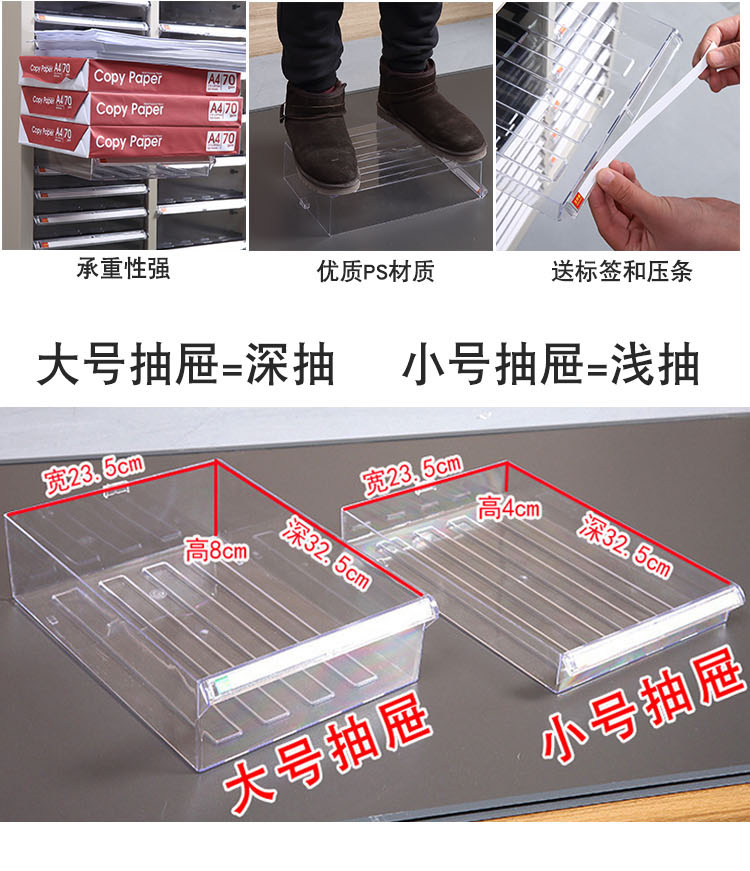 Copy Paper A4 70
Copy Paper A4 70
Copy Paper A4 70

承重性强

优质PS材质

送标签和压条

大号抽屉=深抽 小号抽屉=浅抽

宽23.5cm
高8cm
深32.5cm

宽23.5cm
高4cm
深32.5cm

大号抽屉

小号抽屉