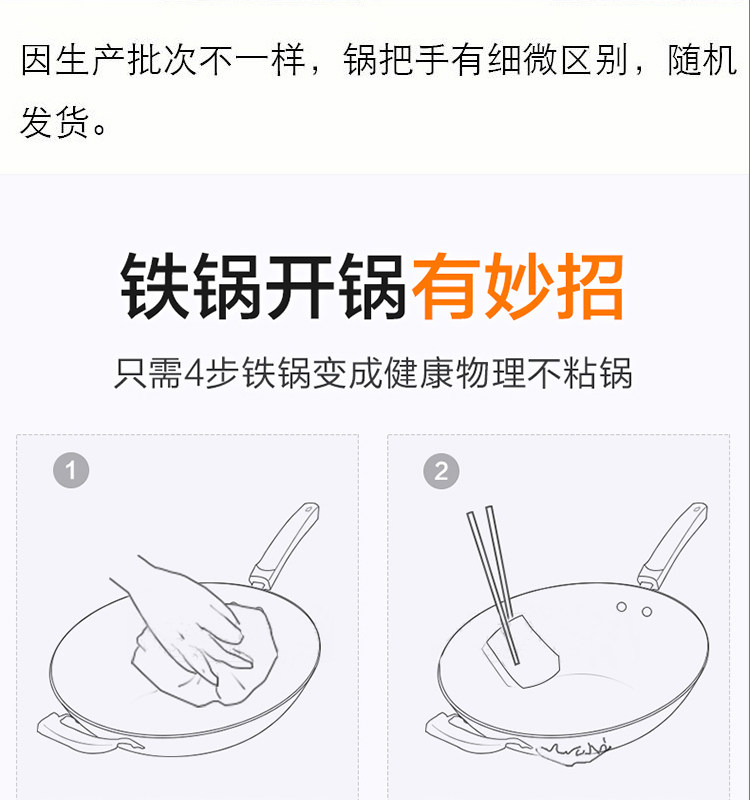 因生产批次不一样，锅把手有细微区别，随机发货。

铁锅开锅有妙招

只需4步铁锅变成健康物理不粘锅

1

2