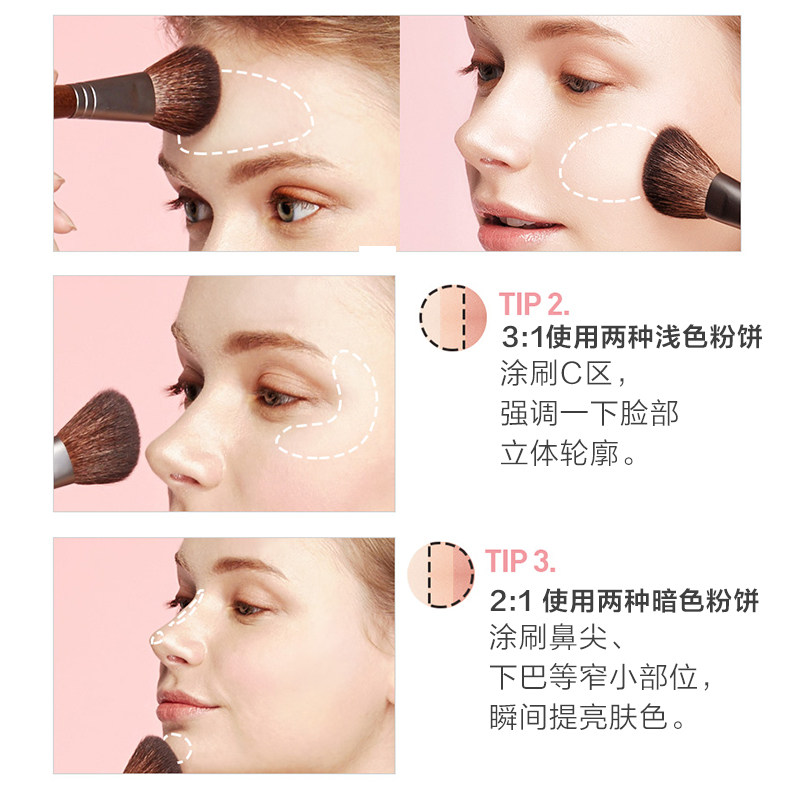 TIP 2.
3:1使用两种浅色粉饼
涂刷C区，
强调一下脸部
立体轮廓。

TIP 3.
2:1 使用两种暗色粉饼
涂刷鼻尖、
下巴等窄小部位，
瞬间提亮肤色。