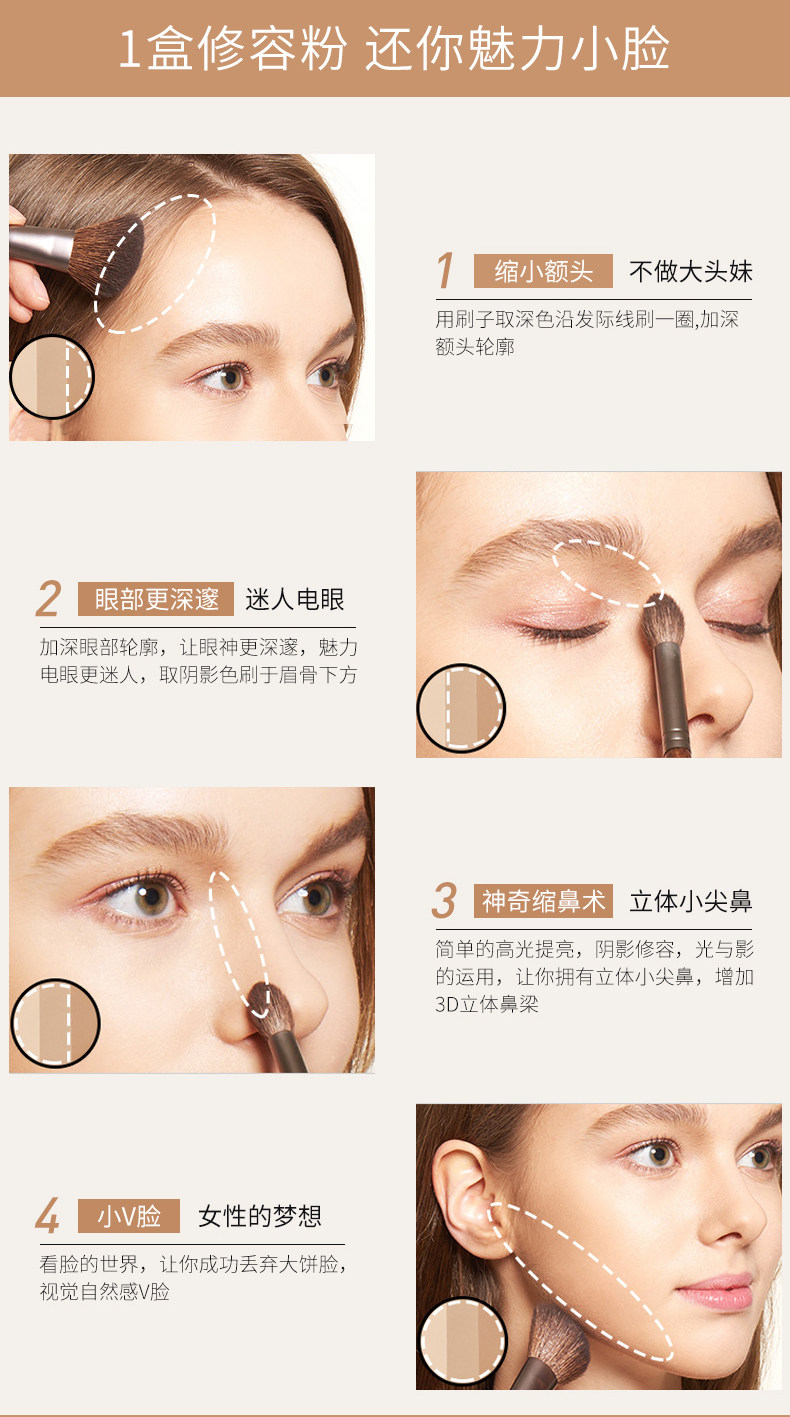 1盒修容粉 还你魅力小脸

1 缩小额头 不做大头妹

用刷子取深色沿发际线刷一圈,加深额头轮廓

2 眼部更深邃 迷人电眼

加深眼部轮廓，让眼神更深邃，魅力电眼更迷人，取阴影色刷于眉骨下方

3 神奇缩鼻术 立体小尖鼻

简单的高光提亮，阴影修容，光与影的运用，让你拥有立体小尖鼻，增加3D立体鼻梁

4 小V脸 女性的梦想

看脸的世界，让你成功丢弃大饼脸，视觉自然感V脸