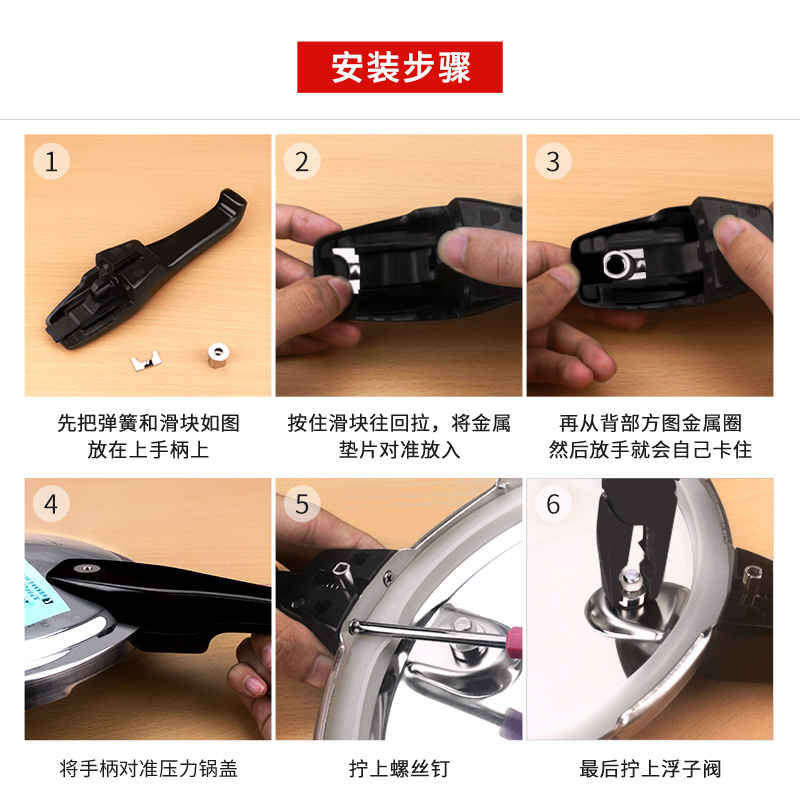 安装步骤

1

先把弹簧和滑块如图放在上手柄上

2

按住滑块往回拉，将金属垫片对准放入

3

再从背部方图金属圈然后放手就会自己卡住

4

将手柄对准压力锅盖

5

拧上螺丝钉

6

最后拧上浮子阀