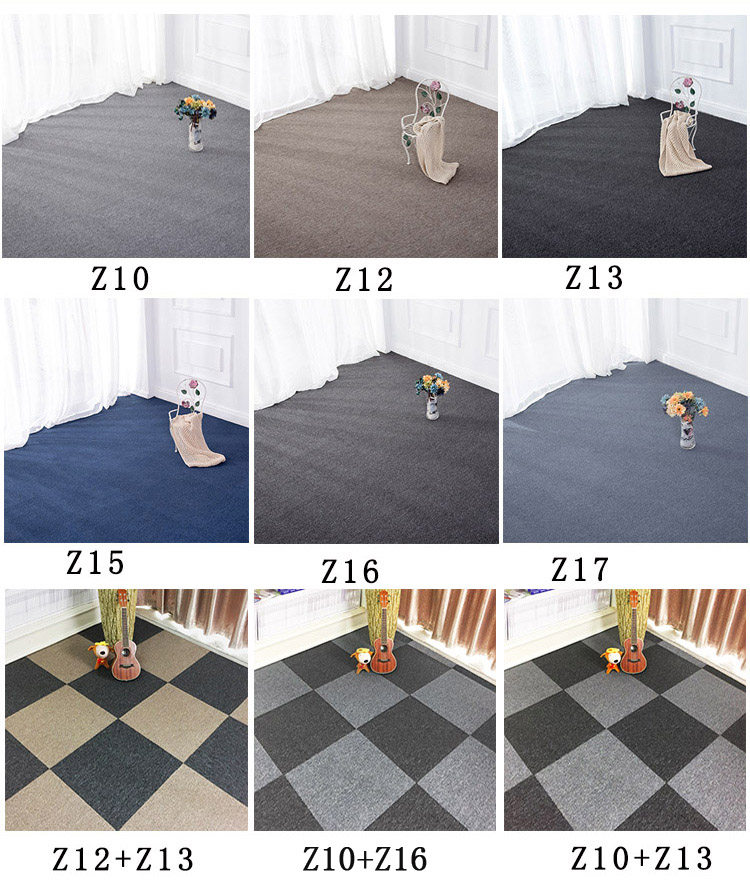 Z10
Z12
Z13

Z15
Z16
Z17

Z12+Z13
Z10+Z16
Z10+Z13