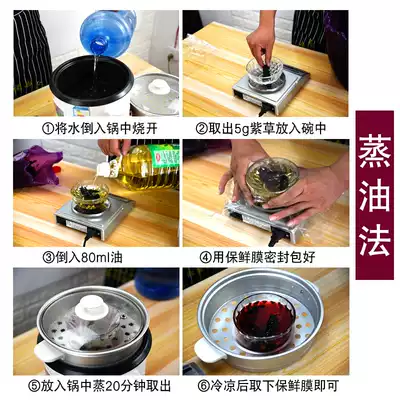 ①将水倒入锅中烧开

②取出5g紫草放入碗中

③倒入80ml油

④用保鲜膜密封包好

⑤放入锅中蒸20分钟取出

⑥冷凉后取下保鲜膜即可

蒸油法