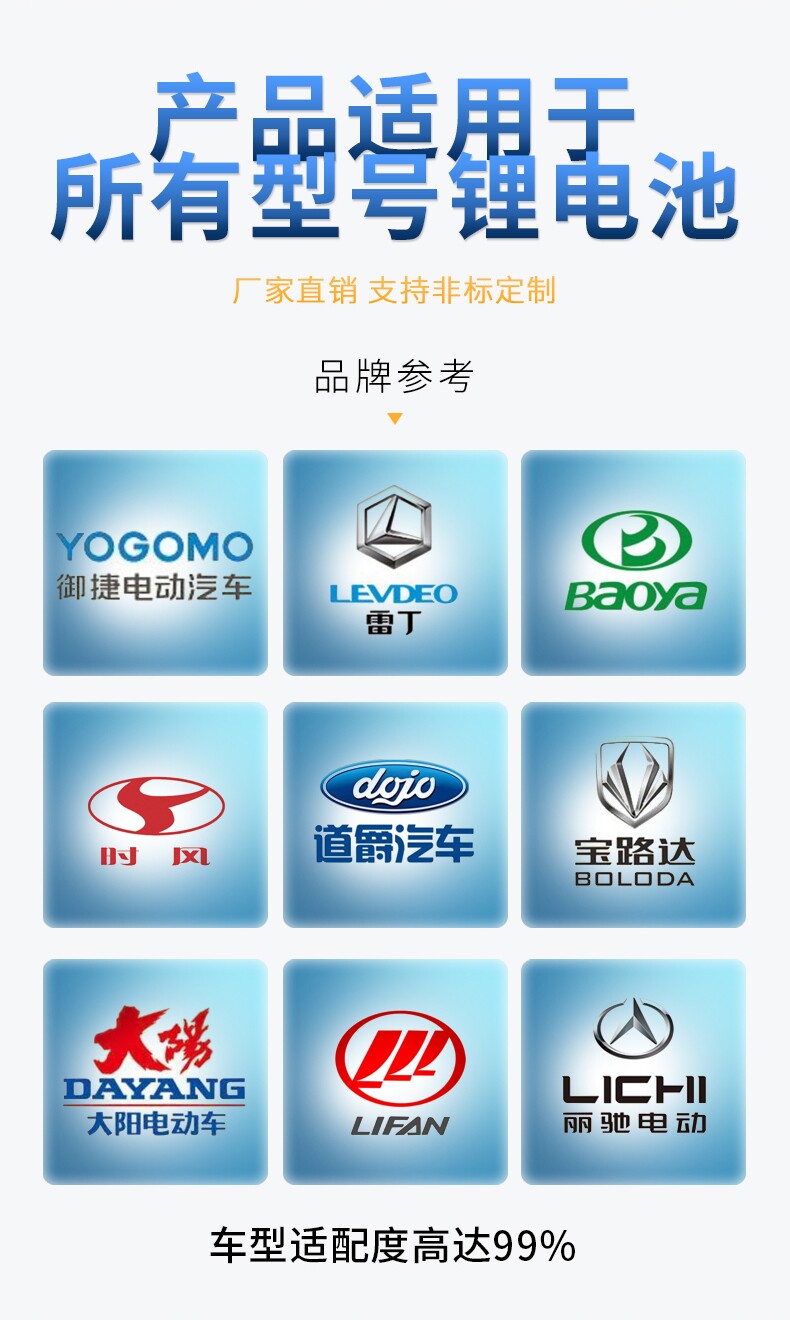 产品适用于
所有型号锂电池

厂家直销 支持非标定制

品牌参考

YOGOMO
御捷电动汽车

LEVDEO
雷丁

Baoya

时风

dojo
道爵汽车

宝路达
BOLODA

大陽
DAYANG
大阳电动车

LIFAN

LICHI
丽驰电动

车型适配度高达99%