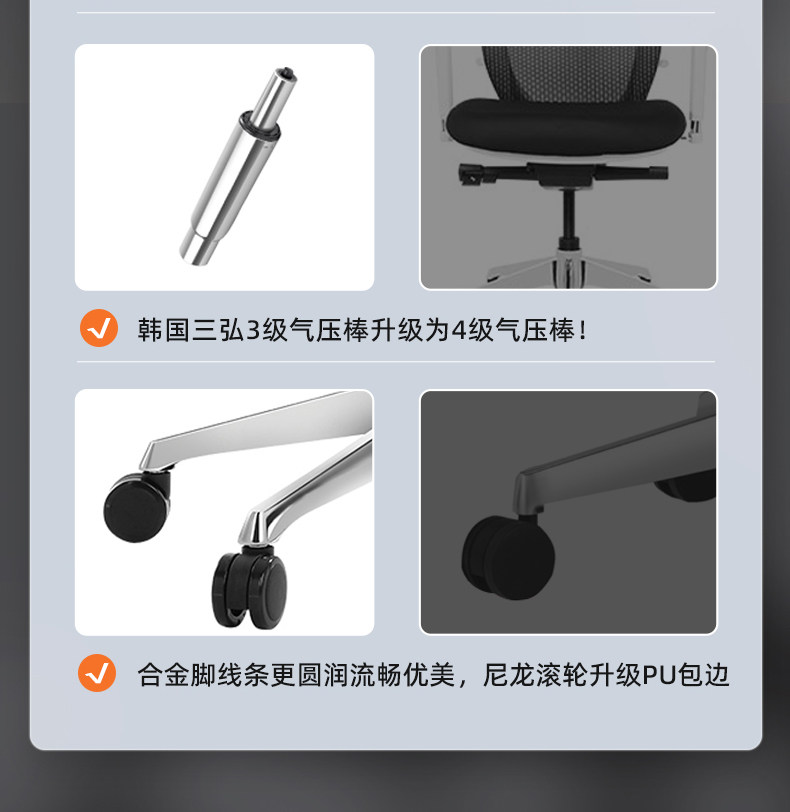 韩国三弘3级气压棒升级为4级气压棒！

合金脚线条更圆润流畅优美，尼龙滚轮升级PU包边