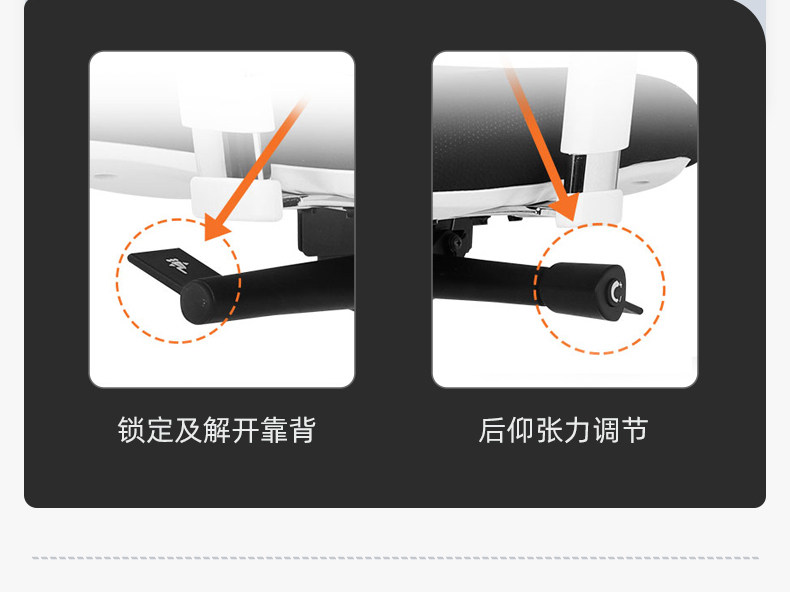 锁定及解开靠背

后仰张力调节