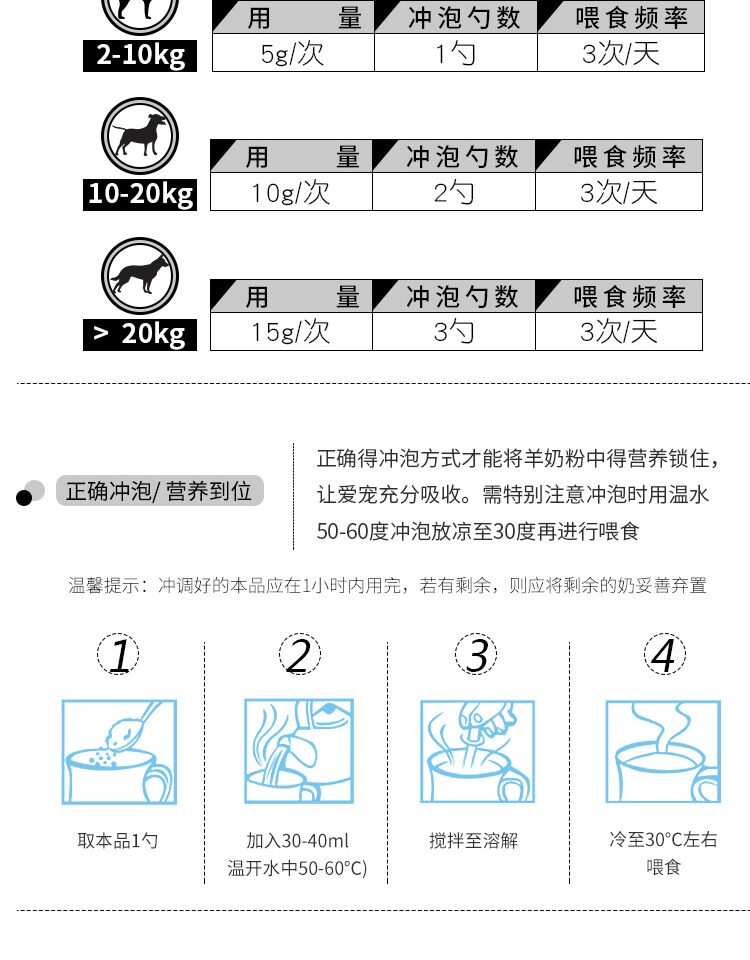 2-10kg

| 用 量 | 冲泡勺数 | 喂食频率 |
|---|---|---|
| 5g/次 | 1勺 | 3次/天 |

10-20kg

| 用 量 | 冲泡勺数 | 喂食频率 |
|---|---|---|
| 10g/次 | 2勺 | 3次/天 |

> 20kg

| 用 量 | 冲泡勺数 | 喂食频率 |
|---|---|---|
| 15g/次 | 3勺 | 3次/天 |

正确冲泡/ 营养到位

正确得冲泡方式才能将羊奶粉中得营养锁住，让爱宠充分吸收。需特别注意冲泡时用温水50-60度冲泡放凉至30度再进行喂食

温馨提示：冲调好的本品应在1小时内用完，若有剩余，则应将剩余的奶妥善弃置

1
取本品1勺

2
加入30-40ml 温开水中50-60°C)

3
搅拌至溶解

4
冷至30°C左右 喂食