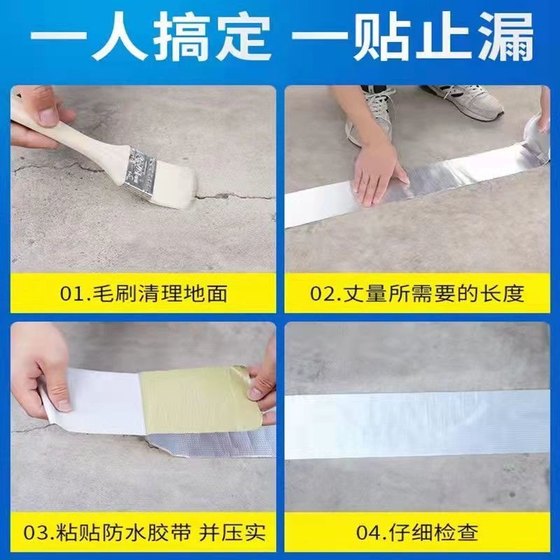 一人搞定 一贴止漏

01.毛刷清理地面

02.丈量所需要的长度

03.粘贴防水胶带 并压实

04.仔细检查