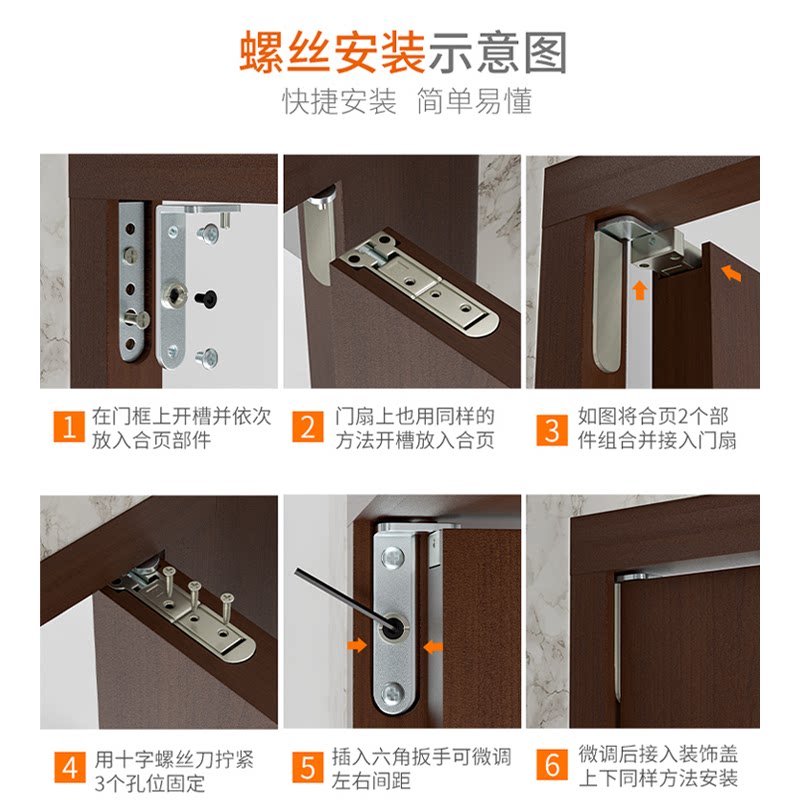 螺丝安装示意图
快捷安装 简单易懂

1 在门框上开槽并依次放入合页部件

2 门扇上也用同样的方法开槽放入合页

3 如图将合页2个部件组合并接入门扇

4 用十字螺丝刀拧紧3个孔位固定

5 插入六角扳手可微调左右间距

6 微调后接入装饰盖上下同样方法安装