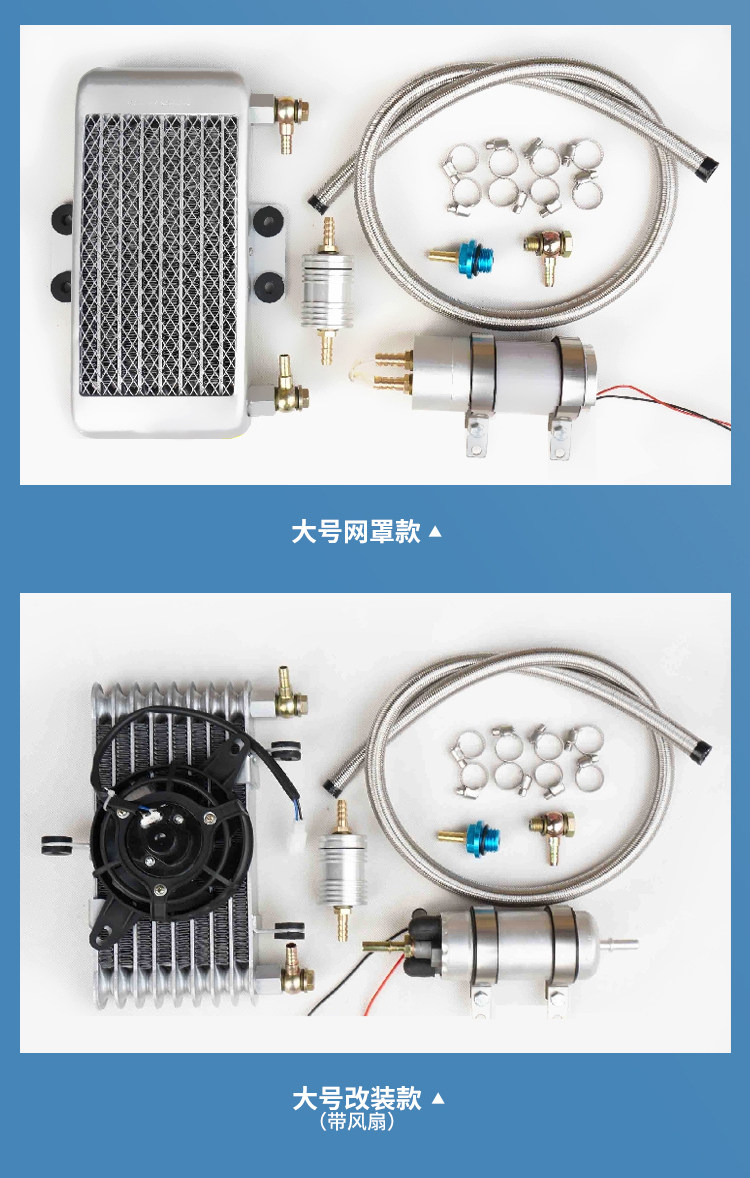 大号网罩款 ▲

大号改装款 ▲
（带风扇）