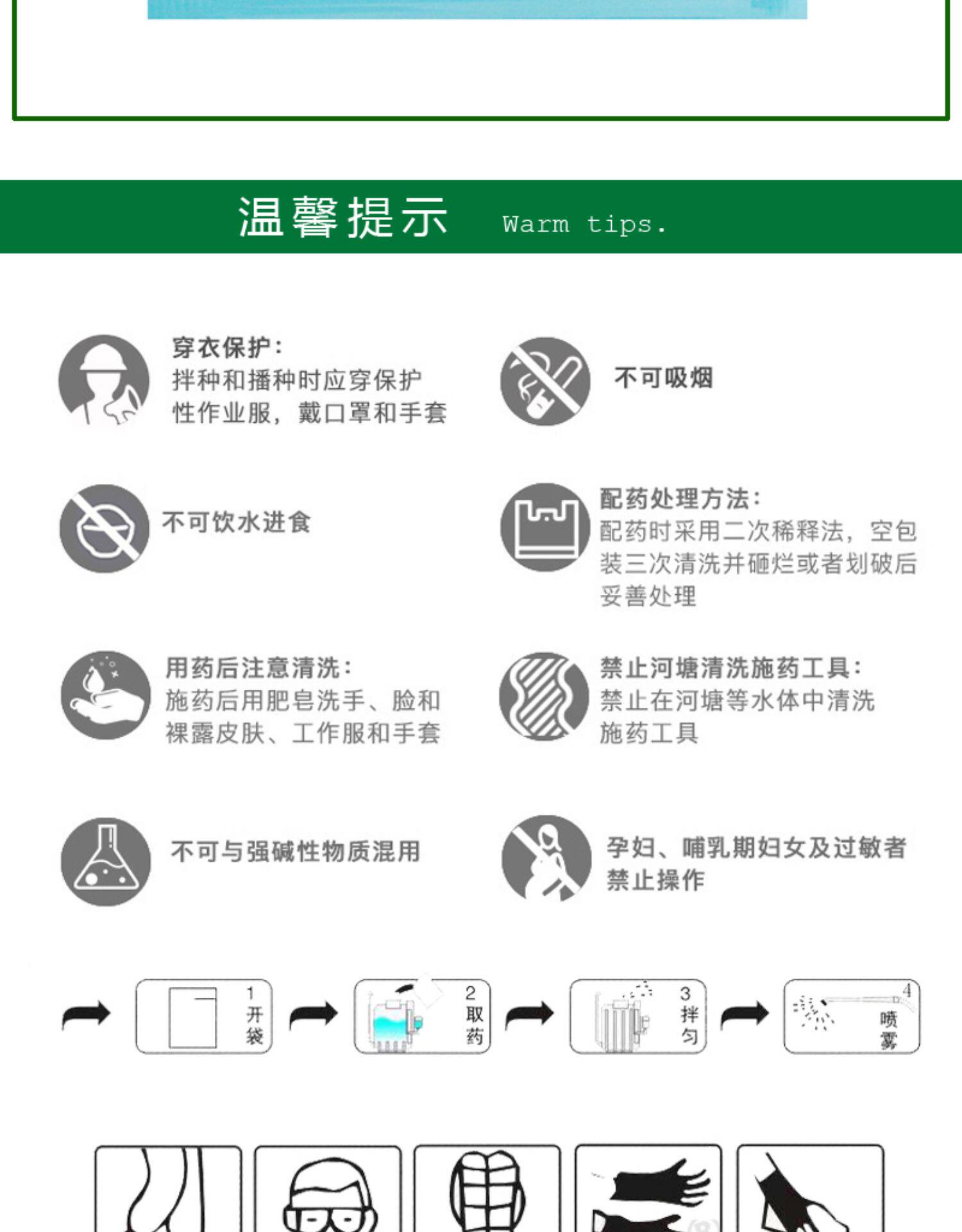 温馨提示 Warm tips.

穿衣保护：
拌种和播种时应穿保护性作业服，戴口罩和手套

不可吸烟

不可饮水进食

配药处理方法：
配药时采用二次稀释法，空包装三次清洗并砸烂或者划破后妥善处理

用药后注意清洗：
施药后用肥皂洗手、脸和裸露皮肤、工作服和手套

禁止河塘清洗施药工具：
禁止在河塘等水体中清洗施药工具

不可与强碱性物质混用

孕妇、哺乳期妇女及过敏者禁止操作

1 开袋

2 取药

3 拌匀

4 喷雾