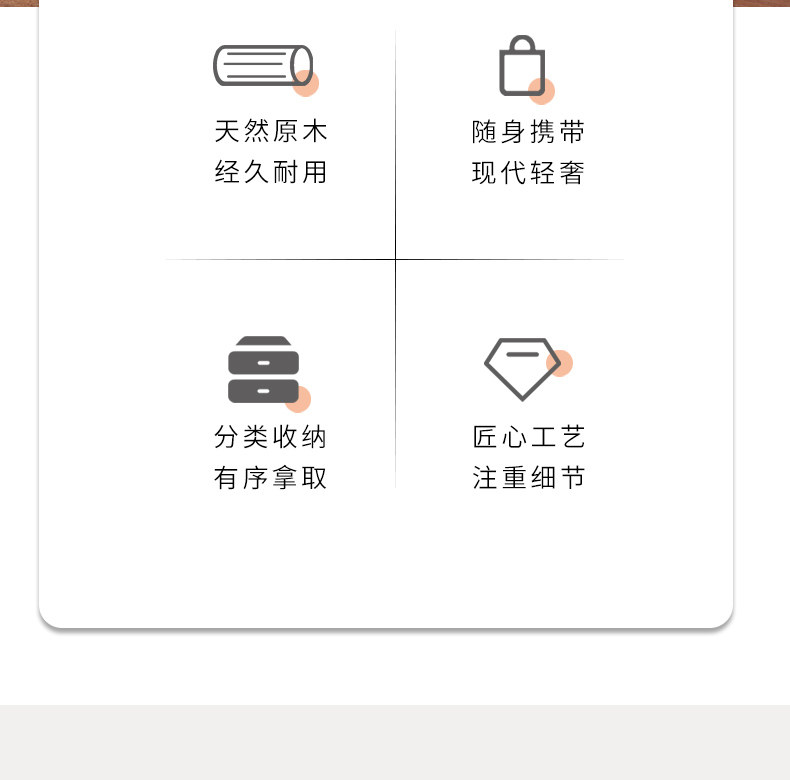 天然原木
经久耐用

随身携带
现代轻奢

分类收纳
有序拿取

匠心工艺
注重细节