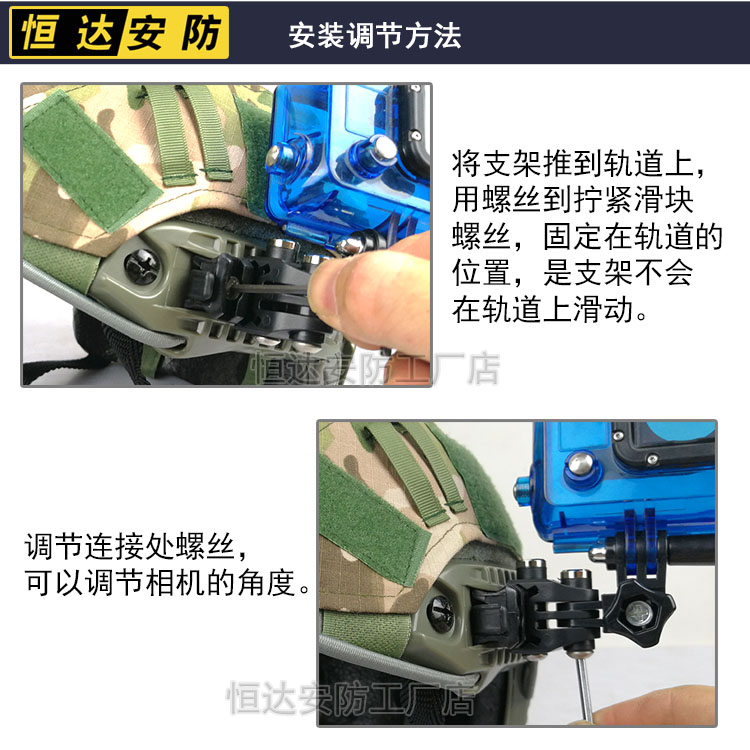 恒达安防

安装调节方法

将支架推到轨道上，用螺丝到拧紧滑块螺丝，固定在轨道的位置，是支架不会在轨道上滑动。

调节连接处螺丝，可以调节相机的角度。

恒达安防工厂店