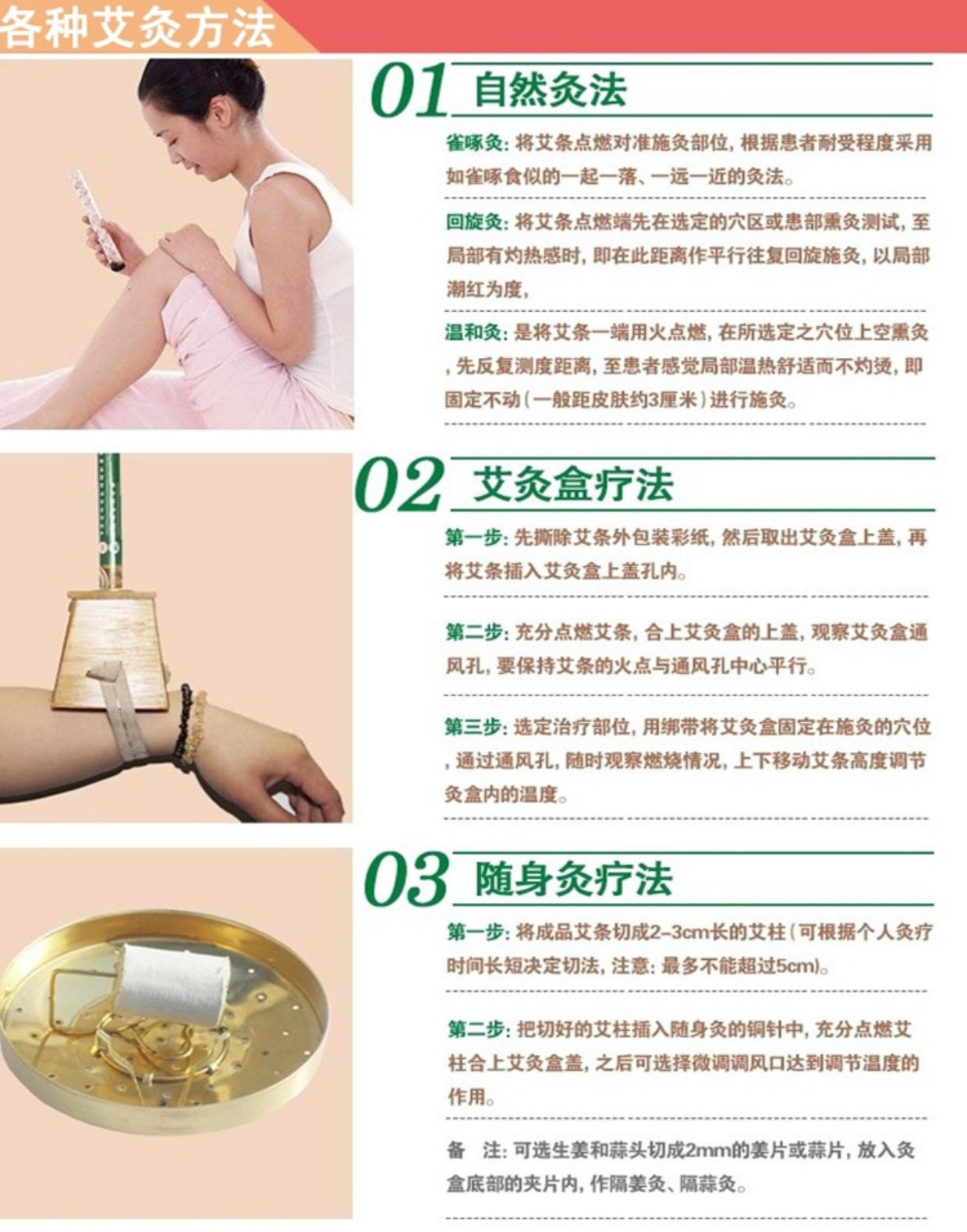 各种艾灸方法

01 自然灸法

雀啄灸：将艾条点燃对准施灸部位，根据患者耐受程度采用如雀啄食似的一起一落、一远一近的灸法。

回旋灸：将艾条点燃端先在选定的穴区或患部熏灸测试，至局部有灼热感时，即在此距离作平行往复回旋施灸，以局部潮红为度，

温和灸：是将艾条一端用火点燃，在所选定之穴位上空熏灸，先反复测度距离，至患者感觉局部温热舒适而不灼烫，即固定不动（一般距皮肤约3厘米）进行施灸。

02 艾灸盒疗法

第一步：先撕除艾条外包装彩纸，然后取出艾灸盒上盖，再将艾条插入艾灸盒上盖孔内。

第二步：充分点燃艾条，合上艾灸盒的上盖，观察艾灸盒通风孔，要保持艾条的火点与通风孔中心平行。

第三步：选定治疗部位，用绑带将艾灸盒固定在施灸的穴位，通过通风孔，随时观察燃烧情况，上下移动艾条高度调节灸盒内的温度。

03 随身灸疗法

第一步：将成品艾条切成2-3cm长的艾柱（可根据个人灸疗时间长短决定切法，注意：最多不能超过5cm）。

第二步：把切好的艾柱插入随身灸的铜针中，充分点燃艾柱合上艾灸盒盖，之后可选择微调调风口达到调节温度的作用。

备　注：可选生姜和蒜头切成2mm的姜片或蒜片，放入灸盒底部的夹片内，作隔姜灸、隔蒜灸。