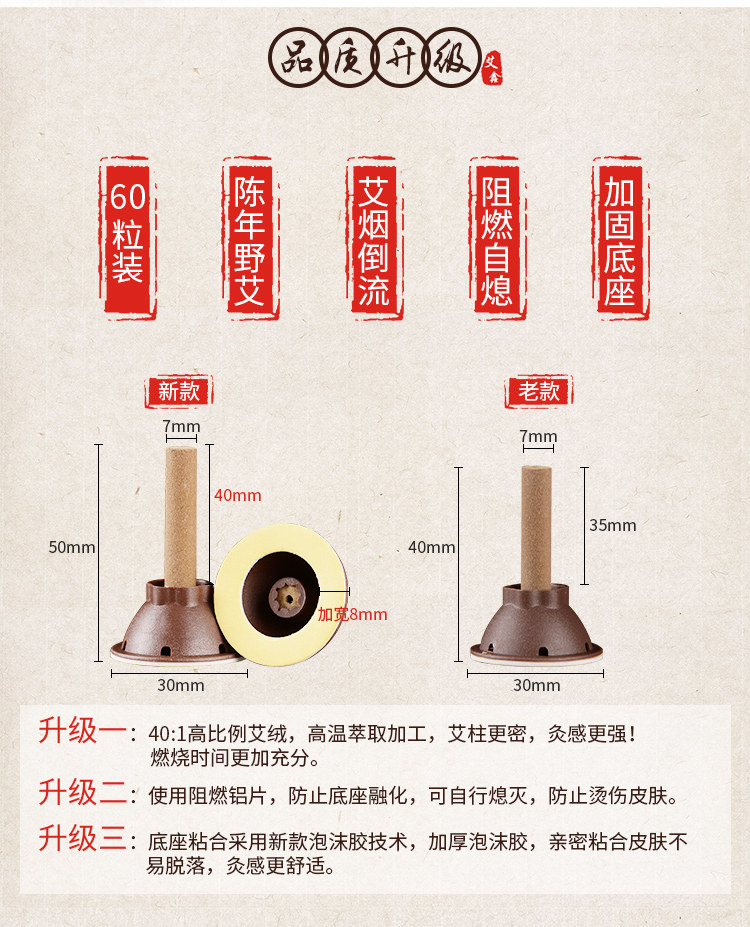 品质升级 艾鑫

60粒装

陈年野艾

艾烟倒流

阻燃自熄

加固底座

新款

7mm

40mm

50mm

加宽8mm

30mm

老款

7mm

35mm

40mm

30mm

升级一：40:1高比例艾绒，高温萃取加工，艾柱更密，灸感更强！燃烧时间更加充分。

升级二：使用阻燃铝片，防止底座融化，可自行熄灭，防止烫伤皮肤。

升级三：底座粘合采用新款泡沫胶技术，加厚泡沫胶，亲密粘合皮肤不易脱落，灸感更舒适。