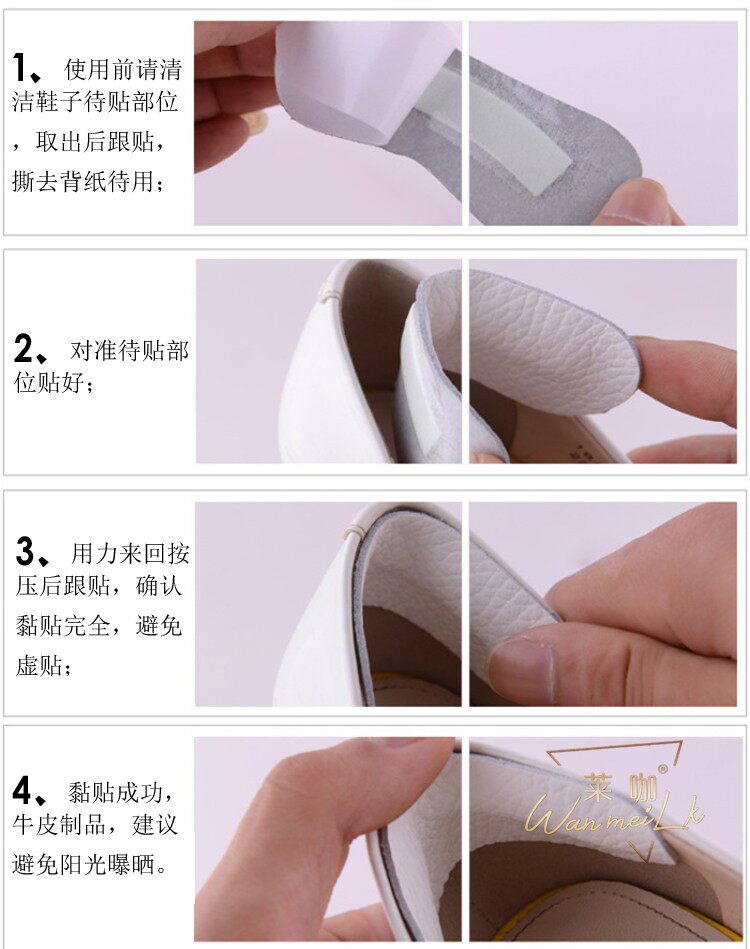 1、使用前请清洁鞋子待贴部位，取出后跟贴，撕去背纸待用；

2、对准待贴部位贴好；

3、用力来回按压后跟贴，确认黏贴完全，避免虚贴；

4、黏贴成功，牛皮制品，建议避免阳光曝晒。

莱咖®
WanmeiLk