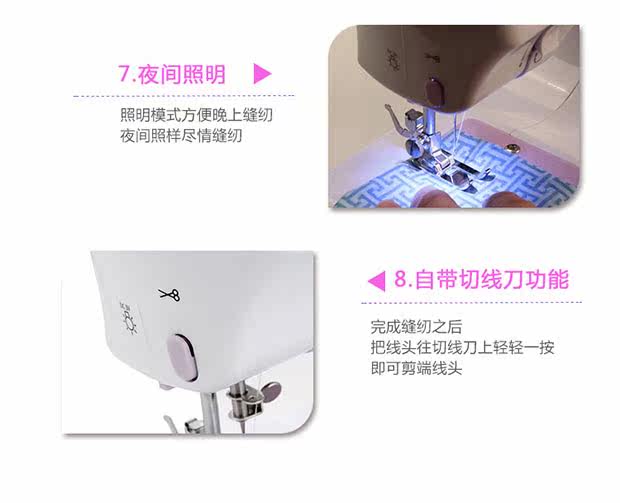 7.夜间照明

照明模式方便晚上缝纫
夜间照样尽情缝纫

8.自带切线刀功能

完成缝纫之后
把线头往切线刀上轻轻一按
即可剪端线头