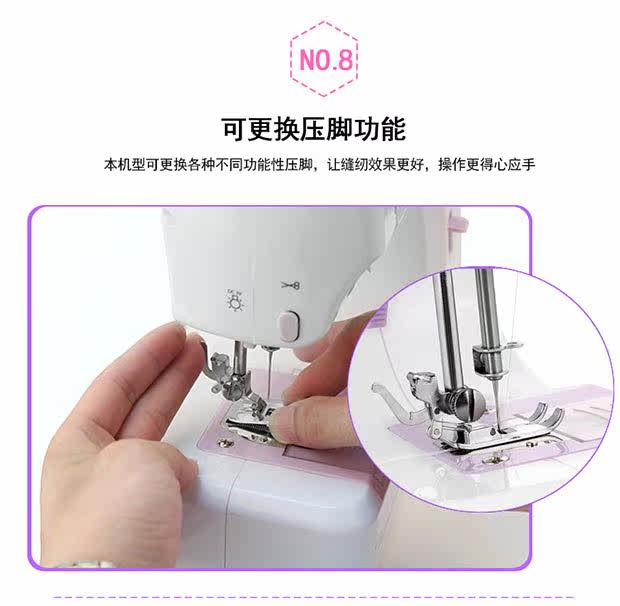 NO.8

可更换压脚功能

本机型可更换各种不同功能性压脚，让缝纫效果更好，操作更得心应手