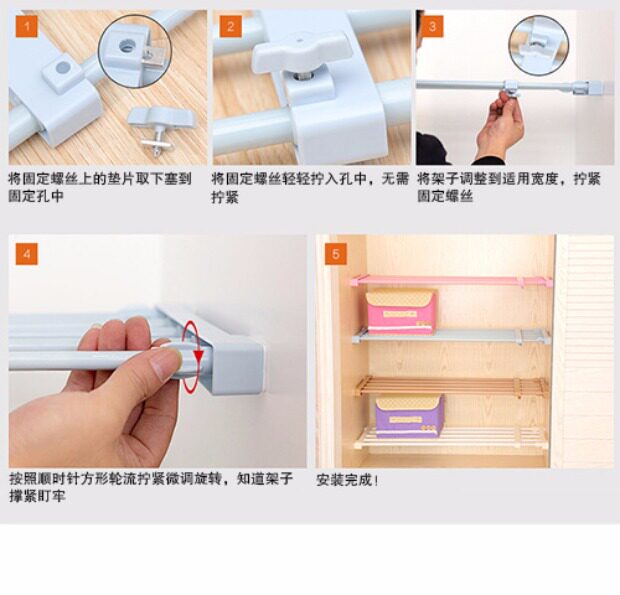 1

将固定螺丝上的垫片取下塞到固定孔中

2

将固定螺丝轻轻拧入孔中，无需拧紧

3

将架子调整到适用宽度，拧紧固定螺丝

4

按照顺时针方形轮流拧紧微调旋转，知道架子撑紧盯牢

5

安装完成！