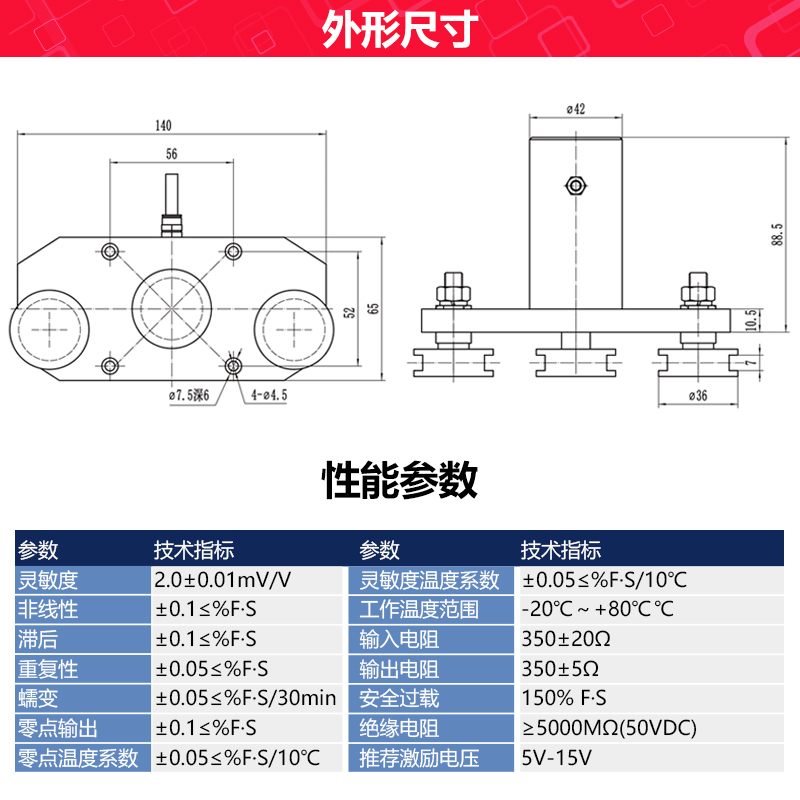 外形尺寸

140

56

52

65

ø7.5深6

4-ø4.5

ø42

88.5

10.5

7

ø36

性能参数

| 参数 | 技术指标 | 参数 | 技术指标 |
|---|---|---|---|
| 灵敏度 | 2.0±0.01mV/V | 灵敏度温度系数 | ±0.05≤%F·S/10℃ |
| 非线性 | ±0.1≤%F·S | 工作温度范围 | -20℃ ~ +80℃℃ |
| 滞后 | ±0.1≤%F·S | 输入电阻 | 350±20Ω |
| 重复性 | ±0.05≤%F·S | 输出电阻 | 350±5Ω |
| 蠕变 | ±0.05≤%F·S/30min | 安全过载 | 150% F·S |
| 零点输出 | ±0.1≤%F·S | 绝缘电阻 | ≥5000MΩ(50VDC) |
| 零点温度系数 | ±0.05≤%F·S/10℃ | 推荐激励电压 | 5V-15V |