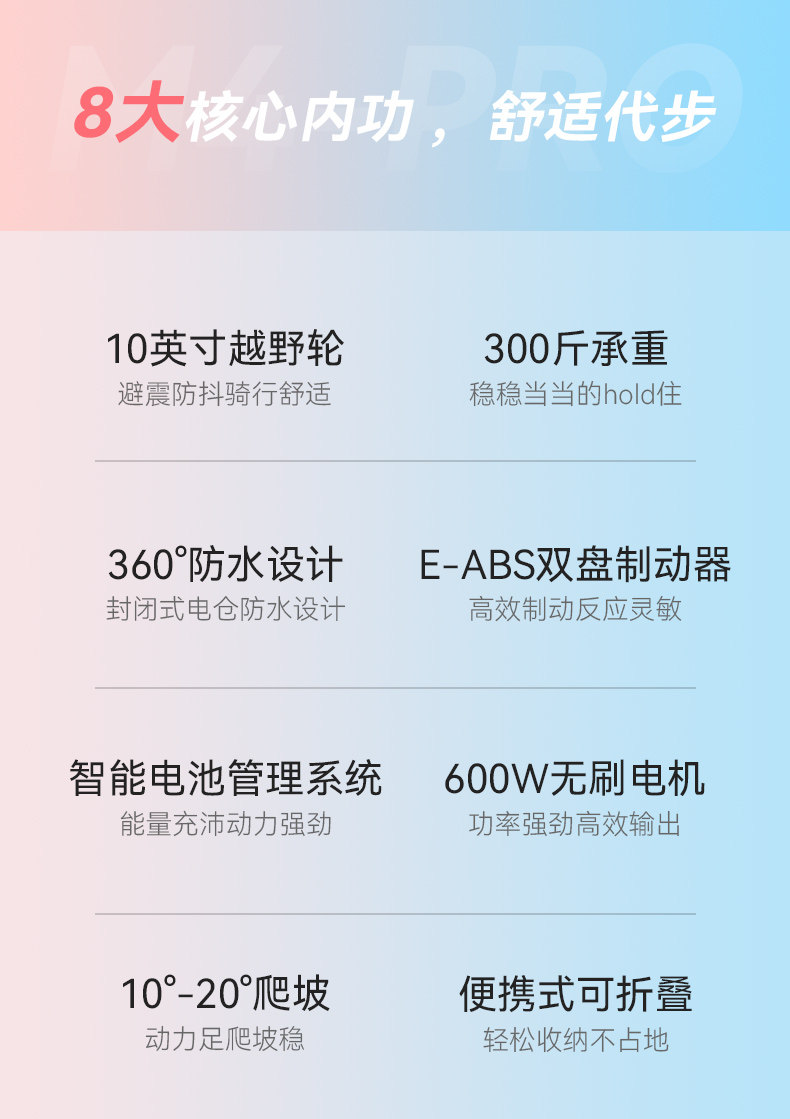 8大核心内功，舒适代步

10英寸越野轮
避震防抖骑行舒适

300斤承重
稳稳当当的hold住

360°防水设计
封闭式电仓防水设计

E-ABS双盘制动器
高效制动反应灵敏

智能电池管理系统
能量充沛动力强劲

600W无刷电机
功率强劲高效输出

10°-20°爬坡
动力足爬坡稳

便携式可折叠
轻松收纳不占地

M4 PRO