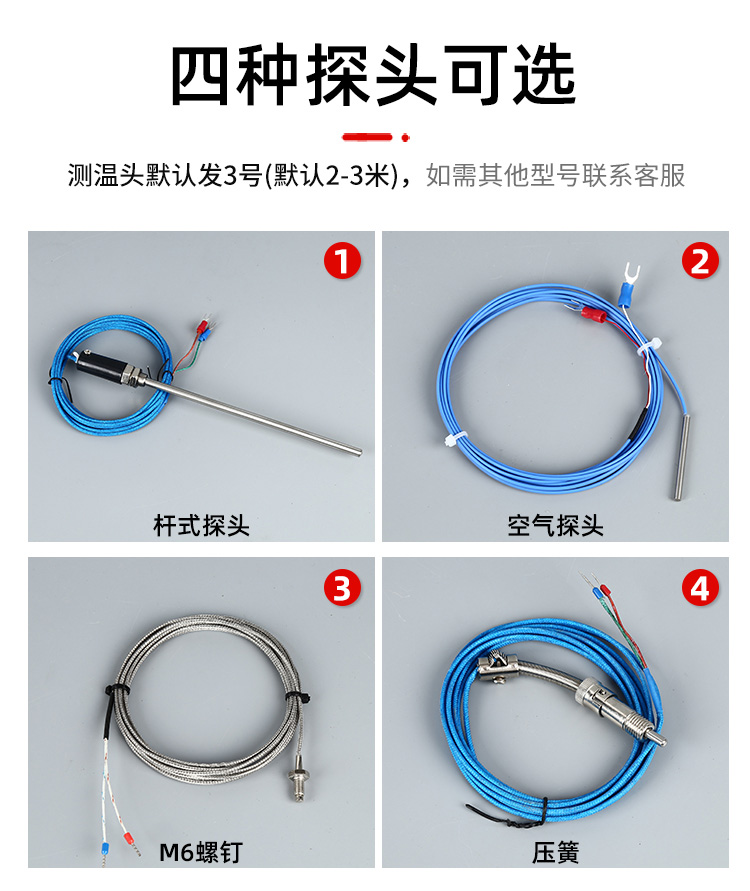 四种探头可选

测温头默认发3号(默认2-3米)，如需其他型号联系客服

1

杆式探头

2

空气探头

3

M6螺钉

4

压簧