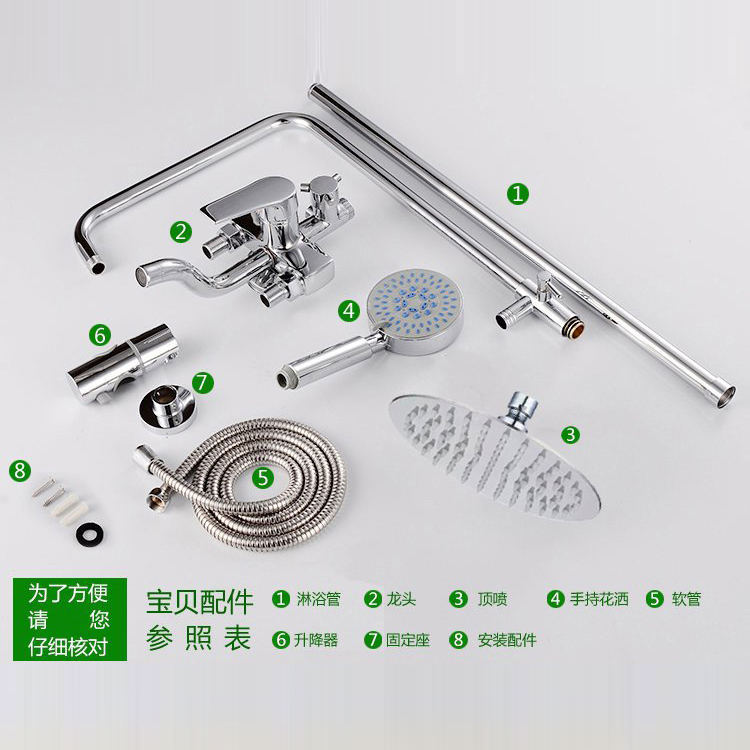 1
2
4
6
7
3
8
5

为了方便
请 您
仔细核对

宝贝配件
参照表

1 淋浴管 2 龙头 3 顶喷 4 手持花洒 5 软管
6 升降器 7 固定座 8 安装配件