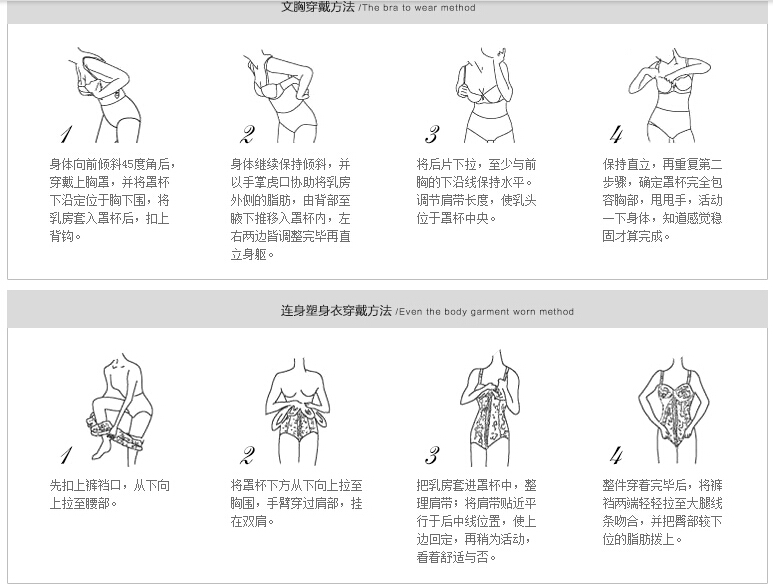 文胸穿戴方法 /The bra to wear method

1
身体向前倾斜45度角后，穿戴上胸罩，并将罩杯下沿定位于胸下围，将乳房套入罩杯后，扣上背钩。

2
身体继续保持倾斜，并以手掌虎口协助将乳房外侧的脂肪，由背部至腋下推移入罩杯内，左右两边皆调整完毕再直立身躯。

3
将后片下拉，至少与前胸的下沿线保持水平。调节肩带长度，使乳头位于罩杯中央。

4
保持直立，再重复第二步骤，确定罩杯完全包容胸部，甩甩手，活动一下身体，知道感觉稳固才算完成。

连身塑身衣穿戴方法 /Even the body garment worn method

1
先扣上裤裆口，从下向上拉至腰部。

2
将罩杯下方从下向上拉至胸围，手臂穿过肩部，挂在双肩。

3
把乳房套进罩杯中，整理肩带；将肩带贴近平行于后中线位置，使上边固定，再稍为活动，看着舒适与否。

4
整件穿着完毕后，将裤裆两端轻轻拉至大腿线条吻合，并把臀部较下位的脂肪拨上。