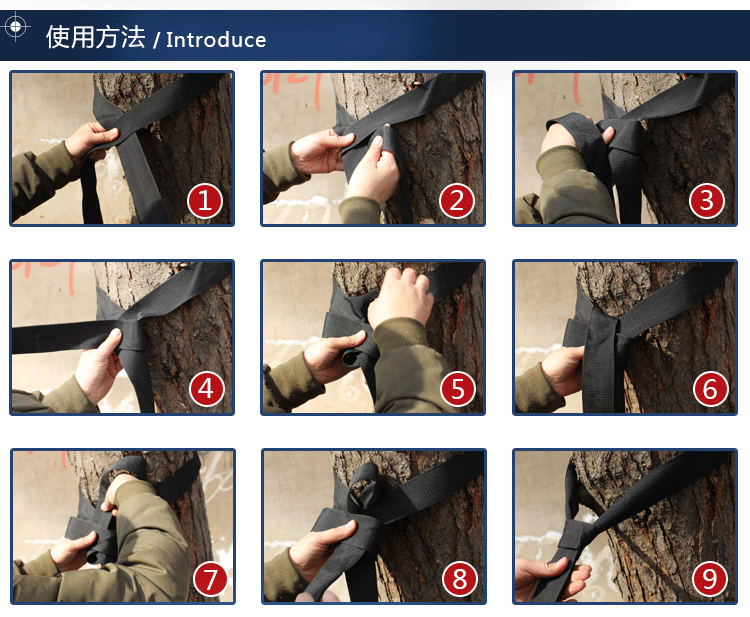 使用方法 / Introduce

1

2

3

4

5

6

7

8

9