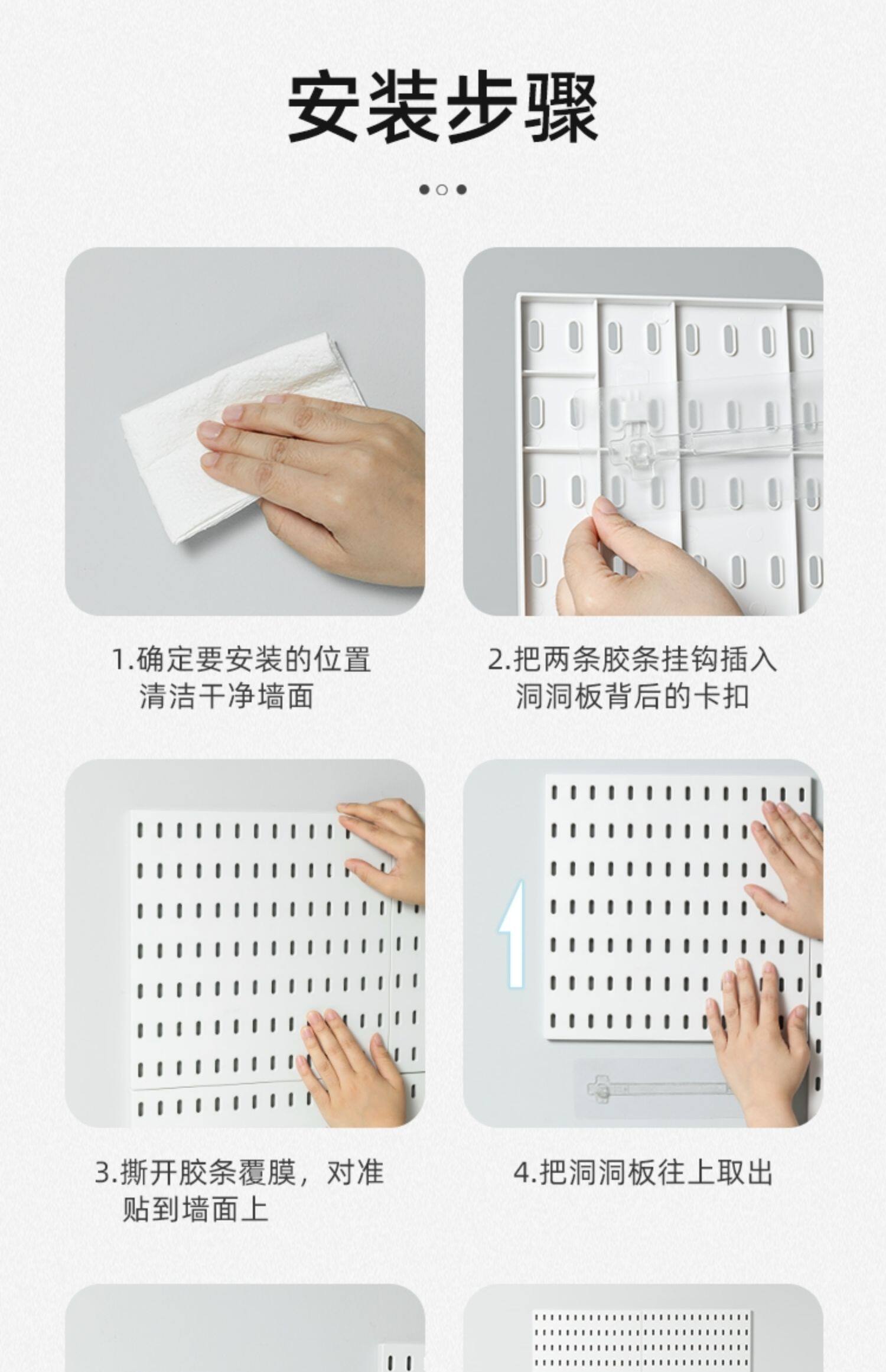 安装步骤

1.确定要安装的位置
清洁干净墙面

2.把两条胶条挂钩插入
洞洞板背后的卡扣

3.撕开胶条覆膜，对准
贴到墙面上

4.把洞洞板往上取出