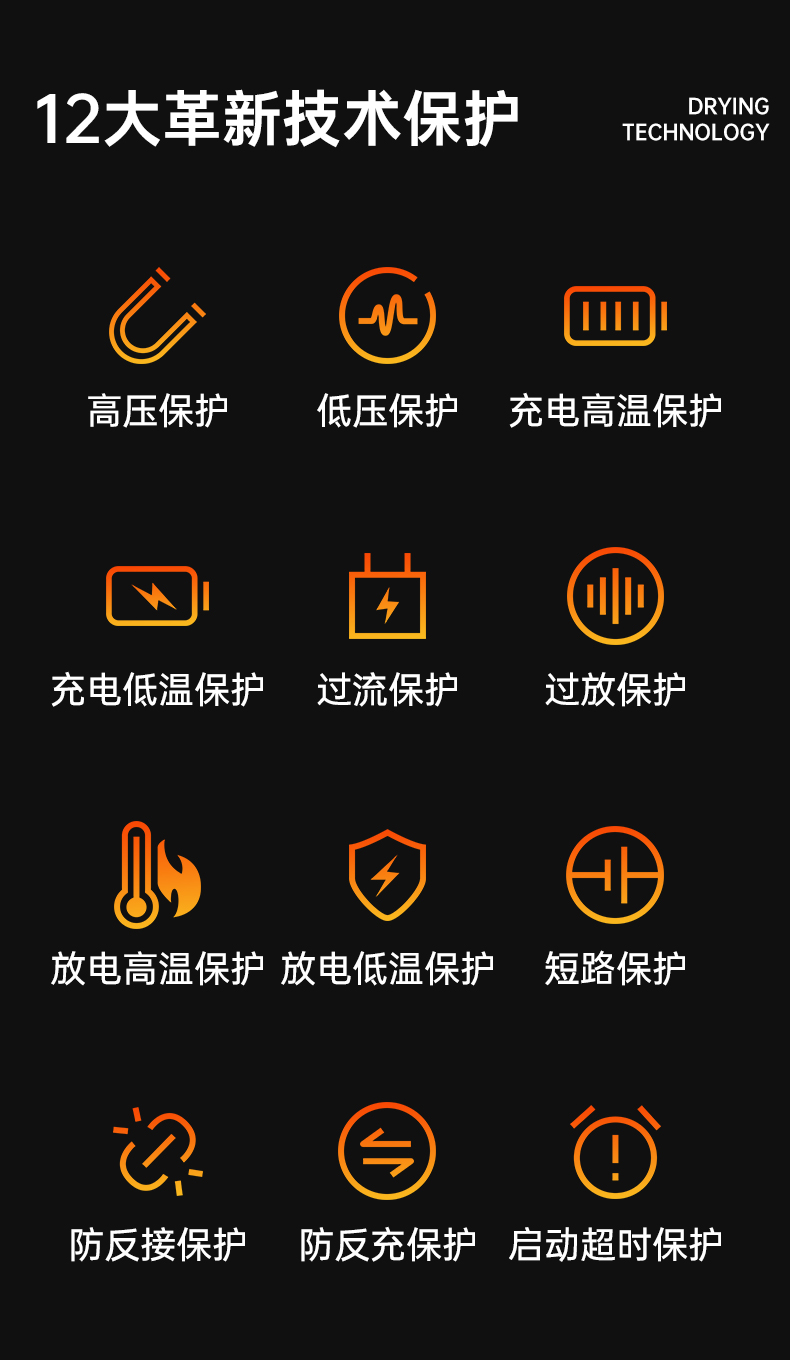 12大革新技术保护

DRYING
TECHNOLOGY

高压保护

低压保护

充电高温保护

充电低温保护

过流保护

过放保护

放电高温保护

放电低温保护

短路保护

防反接保护

防反充保护

启动超时保护