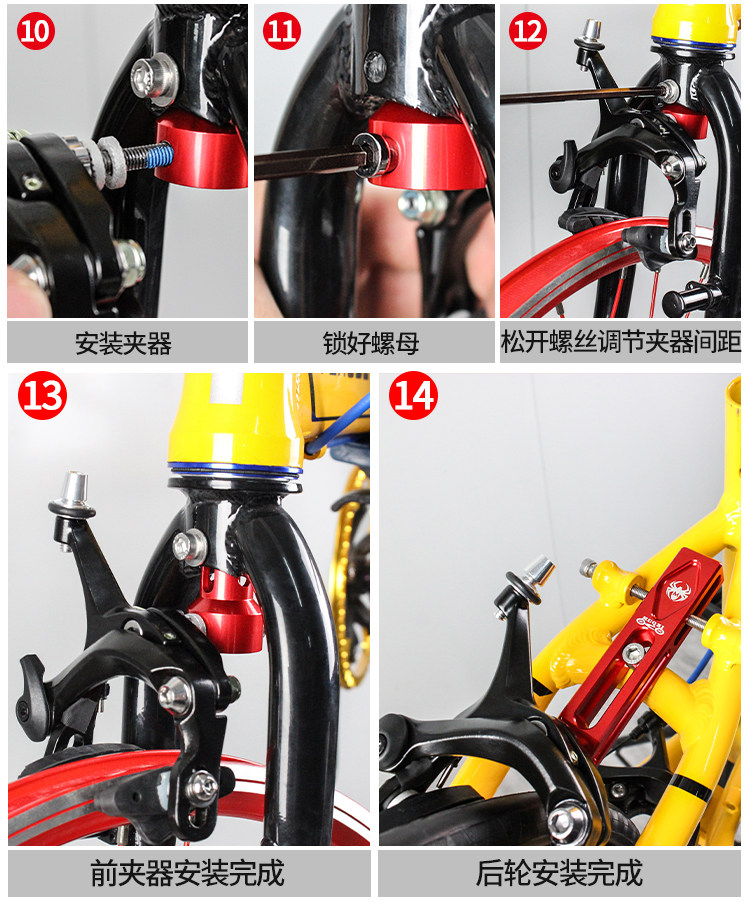 10
安装夹器

11
锁好螺母

12
松开螺丝调节夹器间距

13
前夹器安装完成

14
后轮安装完成