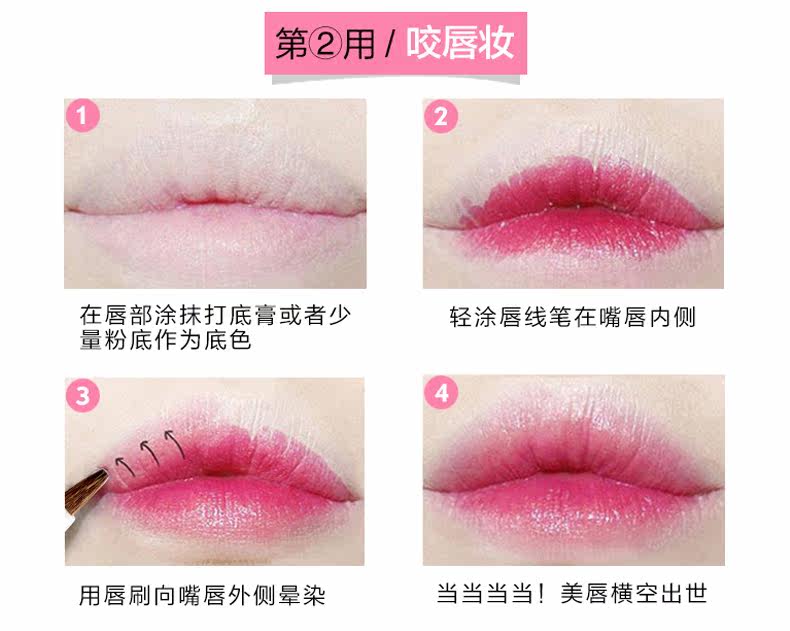 第②用 / 咬唇妆

1

在唇部涂抹打底膏或者少量粉底作为底色

2

轻涂唇线笔在嘴唇内侧

3

用唇刷向嘴唇外侧晕染

4

当当当当！美唇横空出世