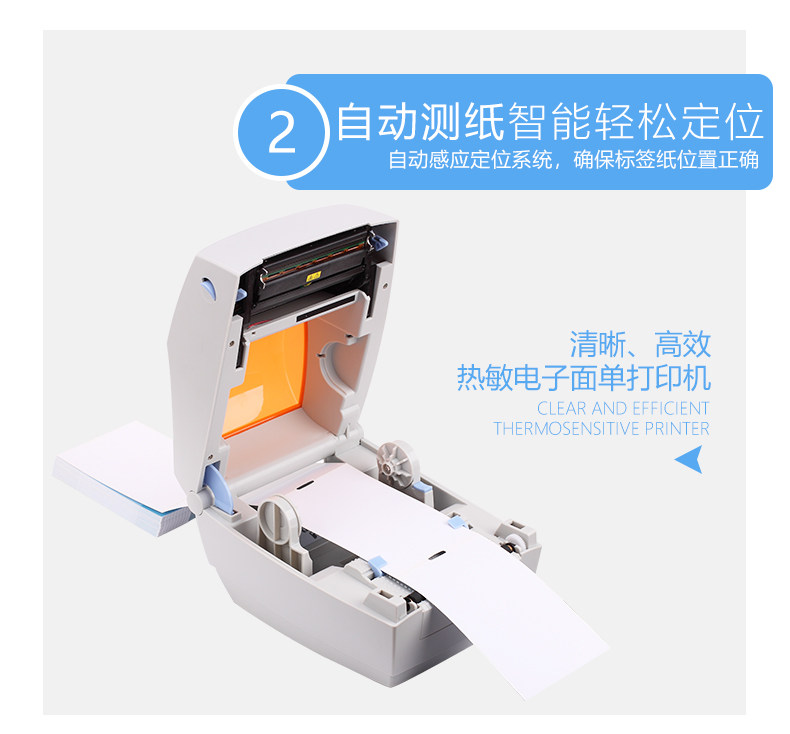 2 自动测纸智能轻松定位
自动感应定位系统，确保标签纸位置正确

清晰、高效
热敏电子面单打印机
CLEAR AND EFFICIENT
THERMOSENSITIVE PRINTER