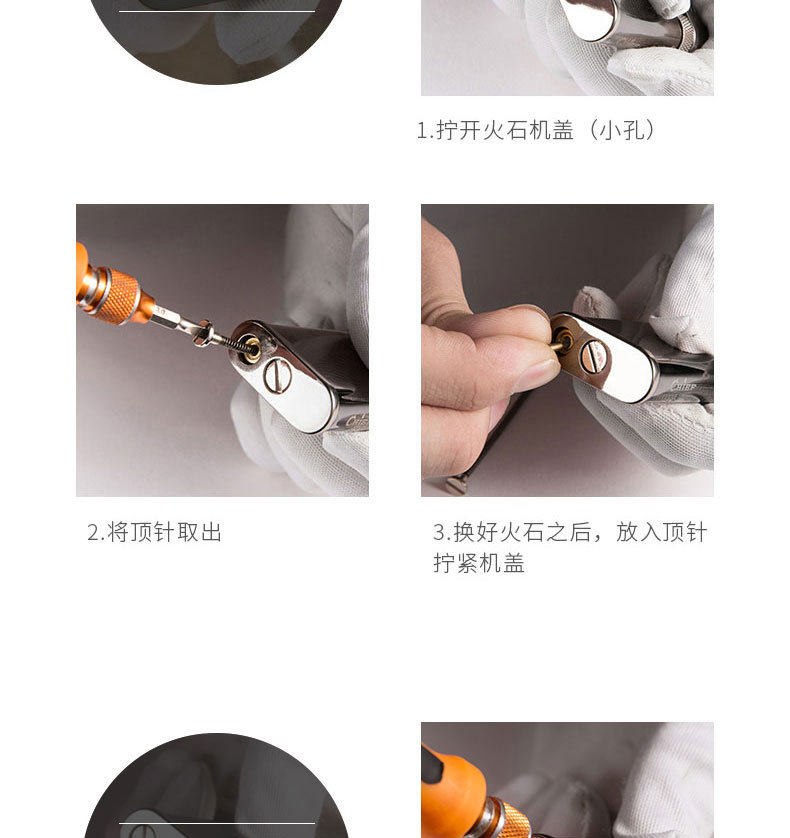 1.拧开火石机盖（小孔）

2.将顶针取出

3.换好火石之后，放入顶针拧紧机盖