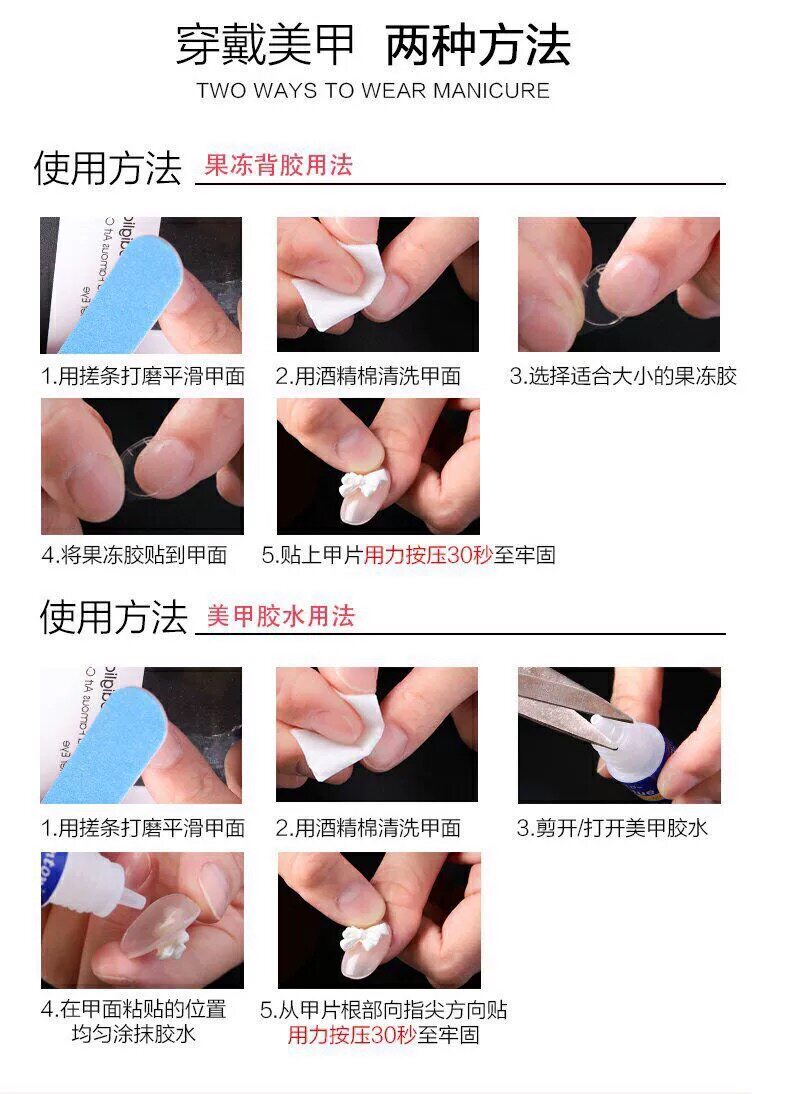 穿戴美甲 两种方法
TWO WAYS TO WEAR MANICURE

使用方法 果冻背胶用法

1.用搓条打磨平滑甲面
2.用酒精棉清洗甲面
3.选择适合大小的果冻胶
4.将果冻胶贴到甲面
5.贴上甲片用力按压30秒至牢固

使用方法 美甲胶水用法

1.用搓条打磨平滑甲面
2.用酒精棉清洗甲面
3.剪开/打开美甲胶水
4.在甲面粘贴的位置均匀涂抹胶水
5.从甲片根部向指尖方向贴用力按压30秒至牢固