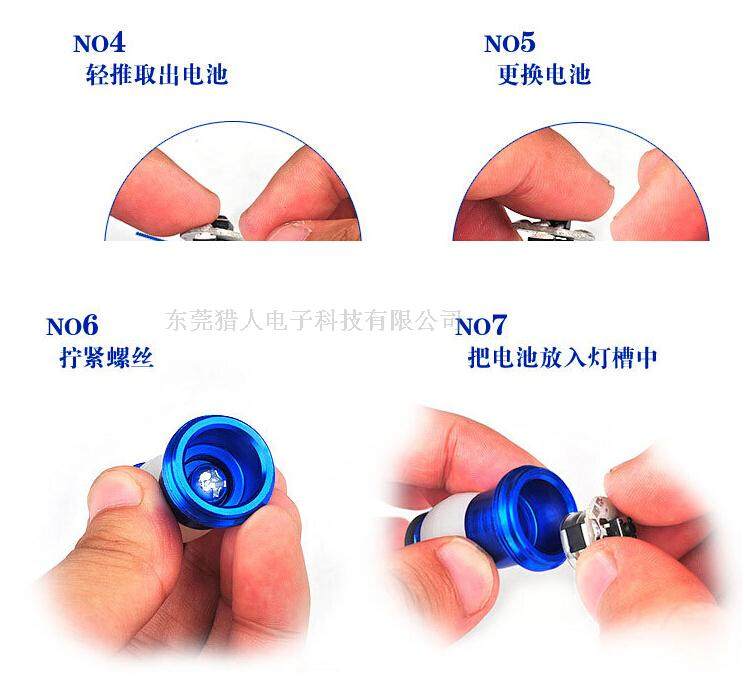 NO4
轻推取出电池

NO5
更换电池

东莞猎人电子科技有限公司

NO6
拧紧螺丝

NO7
把电池放入灯槽中