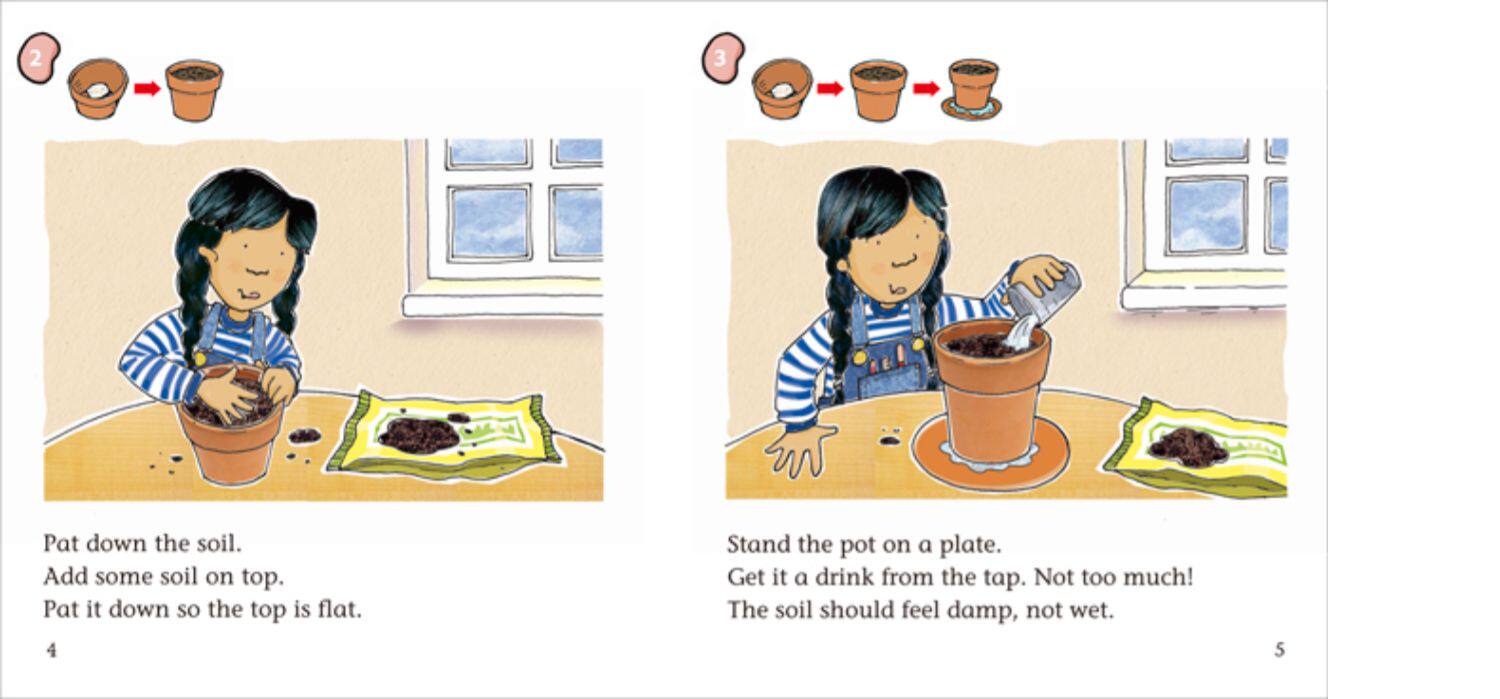 2

Pat down the soil.
Add some soil on top.
Pat it down so the top is flat.

4

3

Stand the pot on a plate.
Get it a drink from the tap. Not too much!
The soil should feel damp, not wet.

5