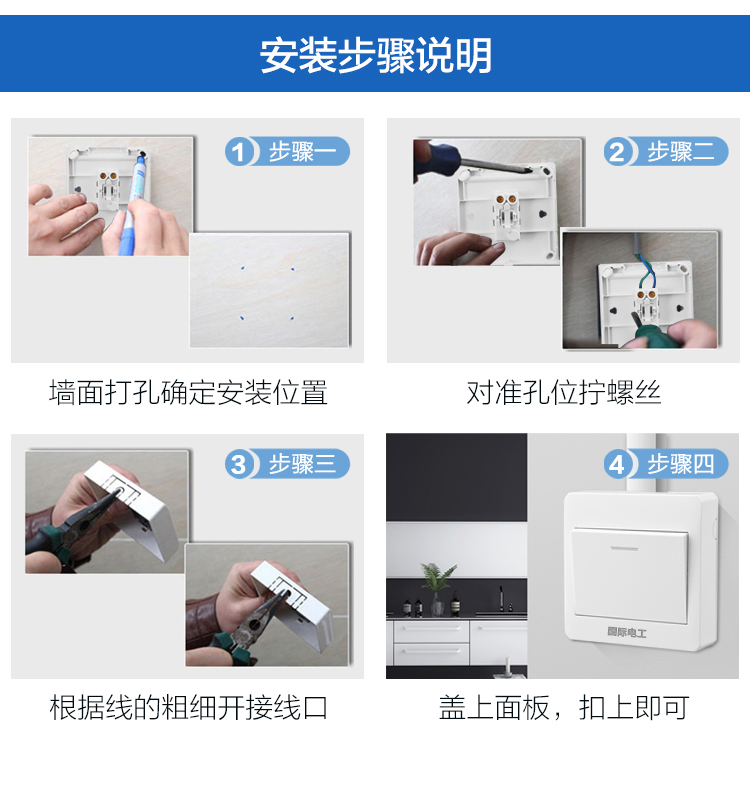 安装步骤说明

1 步骤一

墙面打孔确定安装位置

2 步骤二

对准孔位拧螺丝

3 步骤三

根据线的粗细开接线口

4 步骤四

国际电工

盖上面板，扣上即可