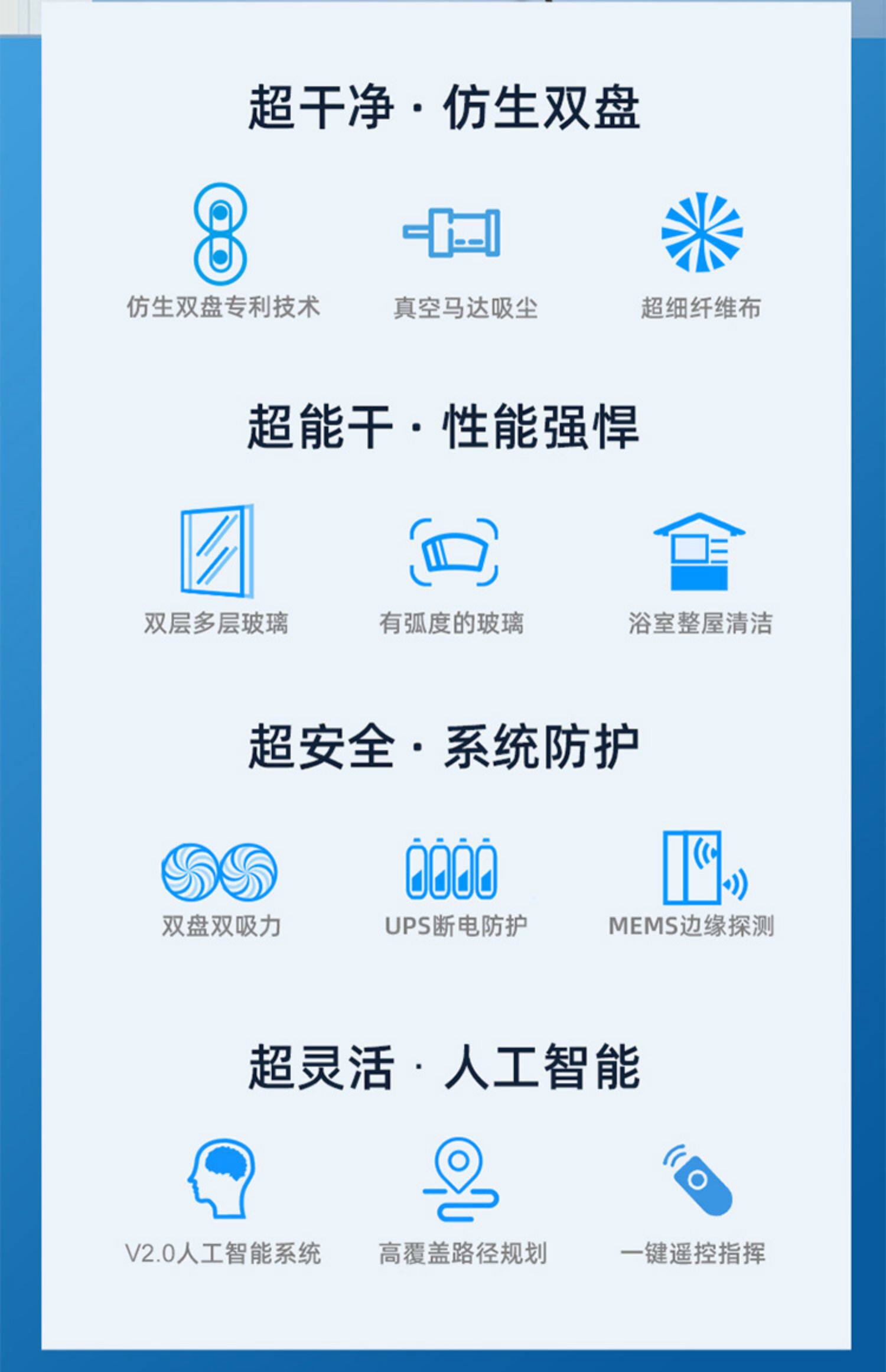 超干净 · 仿生双盘

仿生双盘专利技术

真空马达吸尘

超细纤维布

超能干 · 性能强悍

双层多层玻璃

有弧度的玻璃

浴室整屋清洁

超安全 · 系统防护

双盘双吸力

UPS断电防护

MEMS边缘探测

超灵活 · 人工智能

V2.0人工智能系统

高覆盖路径规划

一键遥控指挥