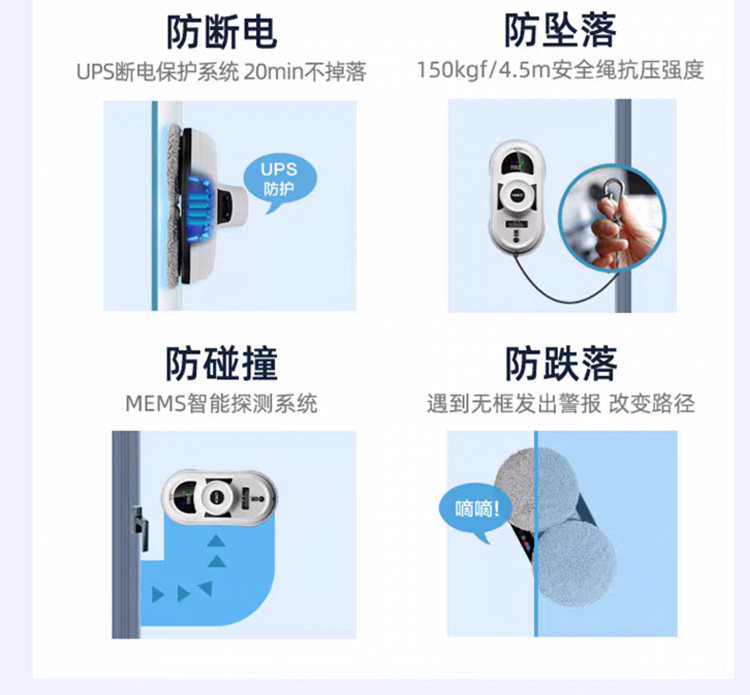 防断电
UPS断电保护系统 20min不掉落

UPS
防护

防坠落
150kgf/4.5m安全绳抗压强度

防碰撞
MEMS智能探测系统

防跌落
遇到无框发出警报 改变路径

嘀嘀!