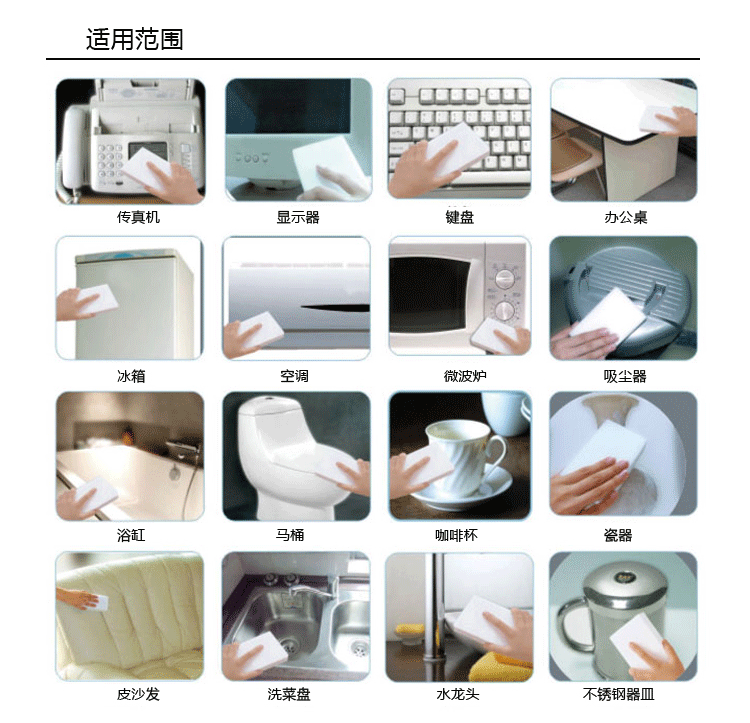 适用范围

传真机

显示器

键盘

办公桌

冰箱

空调

微波炉

吸尘器

浴缸

马桶

咖啡杯

瓷器

皮沙发

洗菜盘

水龙头

不锈钢器皿