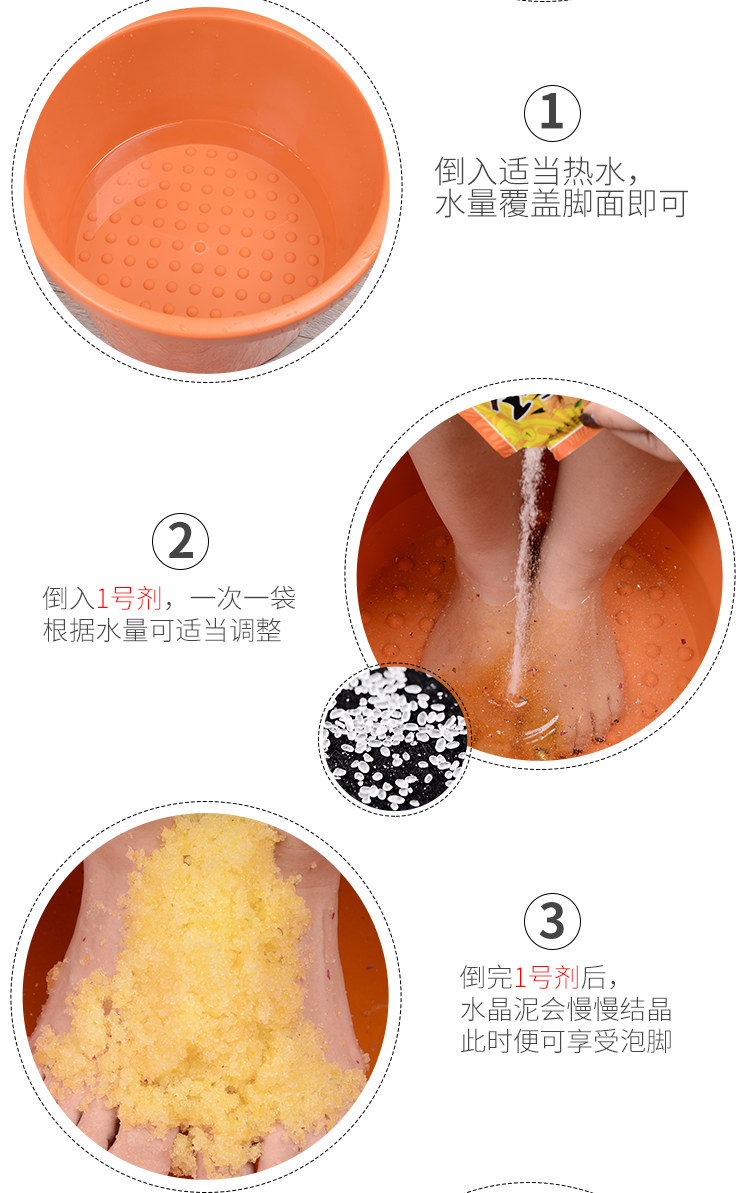 1

倒入适当热水，
水量覆盖脚面即可

2

倒入1号剂，一次一袋
根据水量可适当调整

3

倒完1号剂后，
水晶泥会慢慢结晶
此时便可享受泡脚