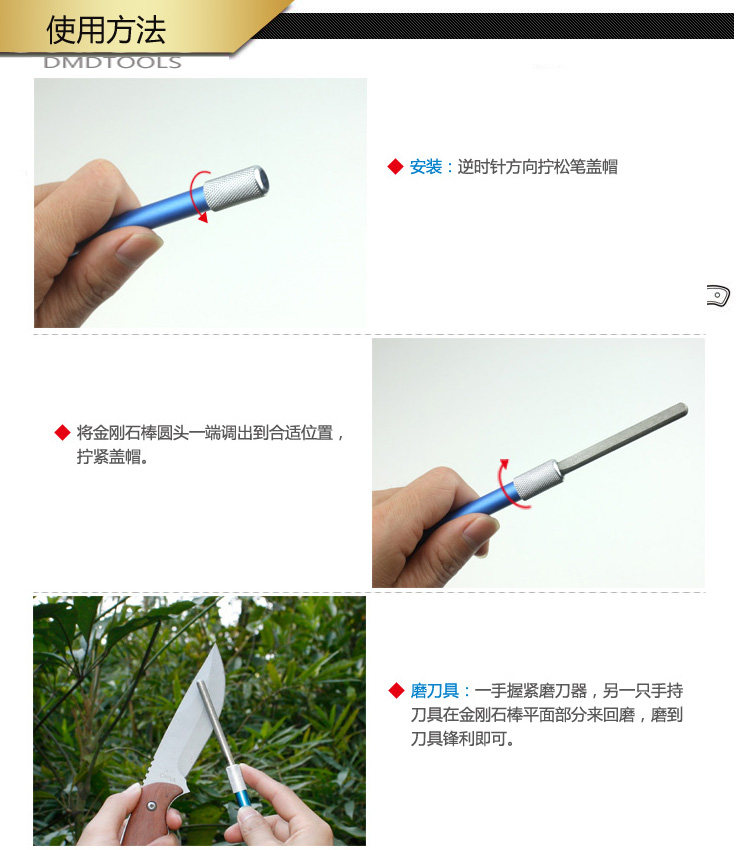 使用方法
DMDTOOLS

◆ 安装：逆时针方向拧松笔盖帽

◆ 将金刚石棒圆头一端调出到合适位置，拧紧盖帽。

◆ 磨刀具：一手握紧磨刀器，另一只手持刀具在金刚石棒平面部分来回磨，磨到刀具锋利即可。