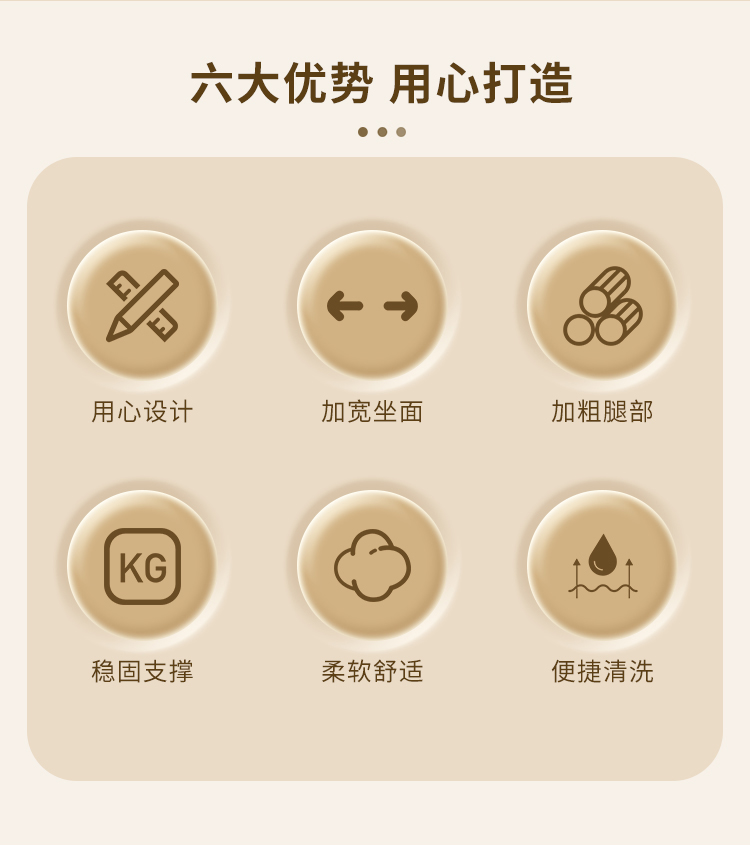 六大优势 用心打造

用心设计

加宽坐面

加粗腿部

KG

稳固支撑

柔软舒适

便捷清洗