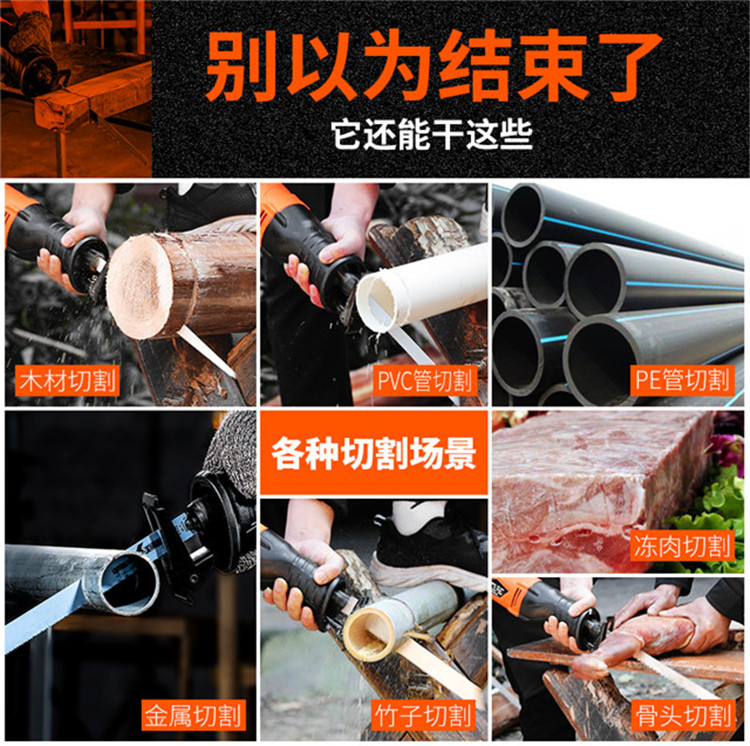 别以为结束了

它还能干这些

木材切割

PVC管切割

PE管切割

各种切割场景

冻肉切割

金属切割

竹子切割

骨头切割